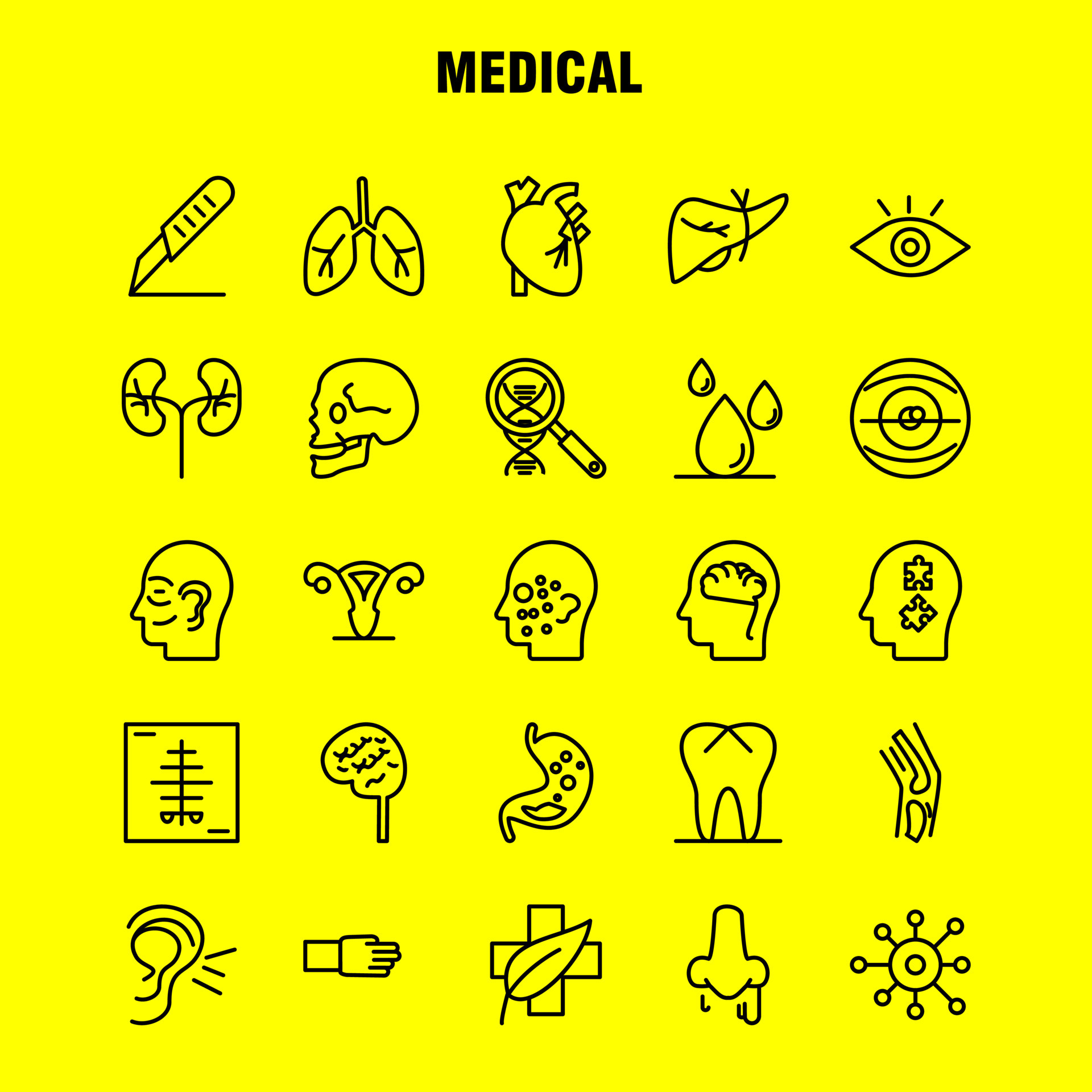 MEDICAL