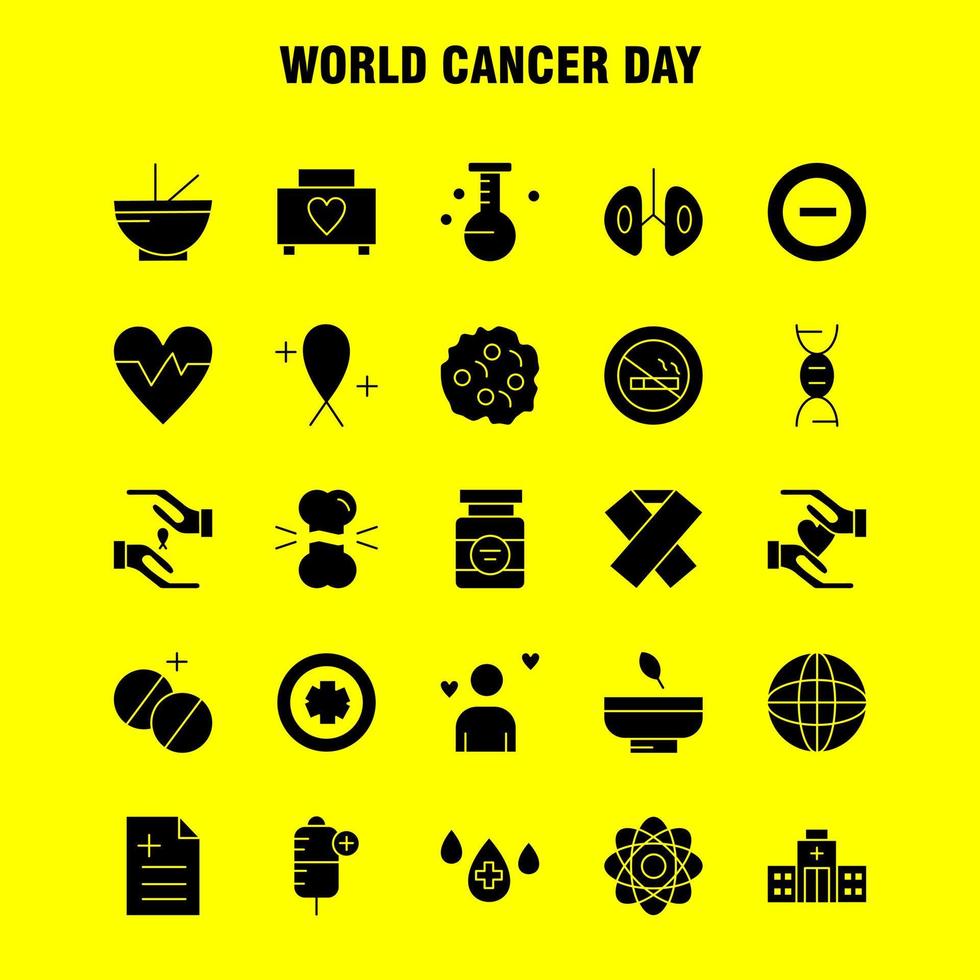 WORLD CANCER DAY