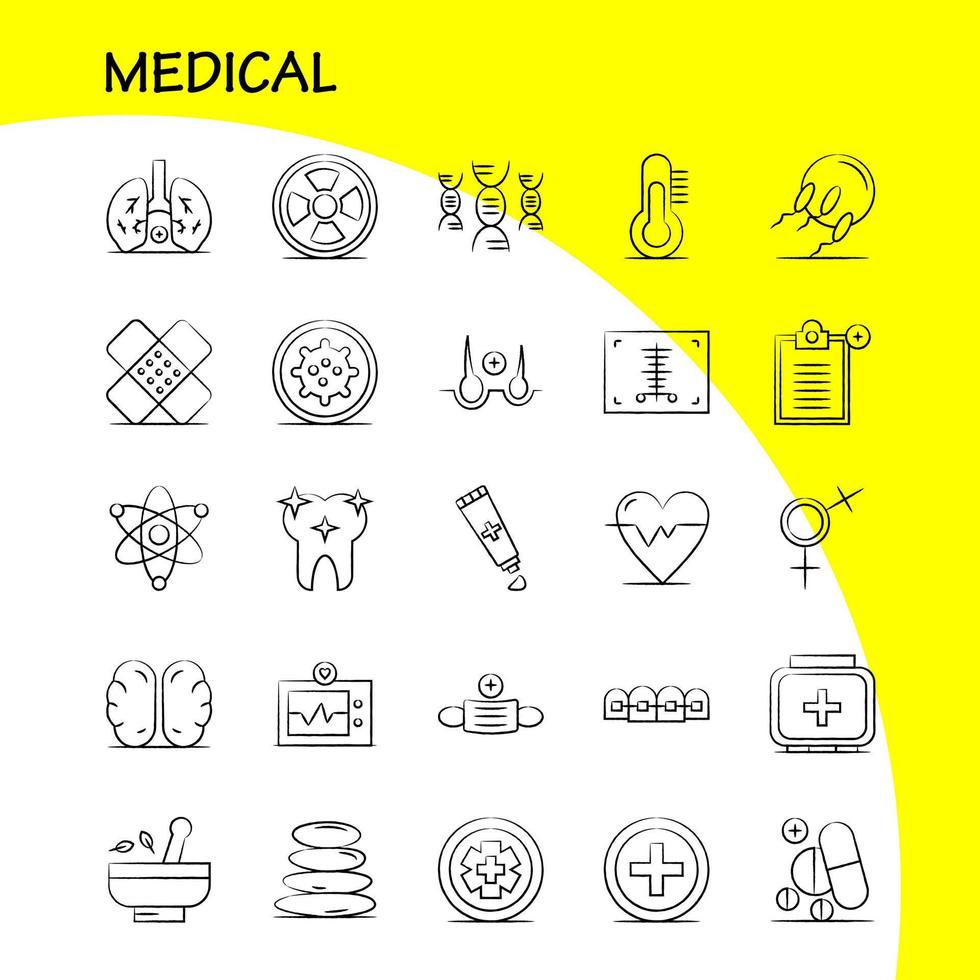 MEDICAL