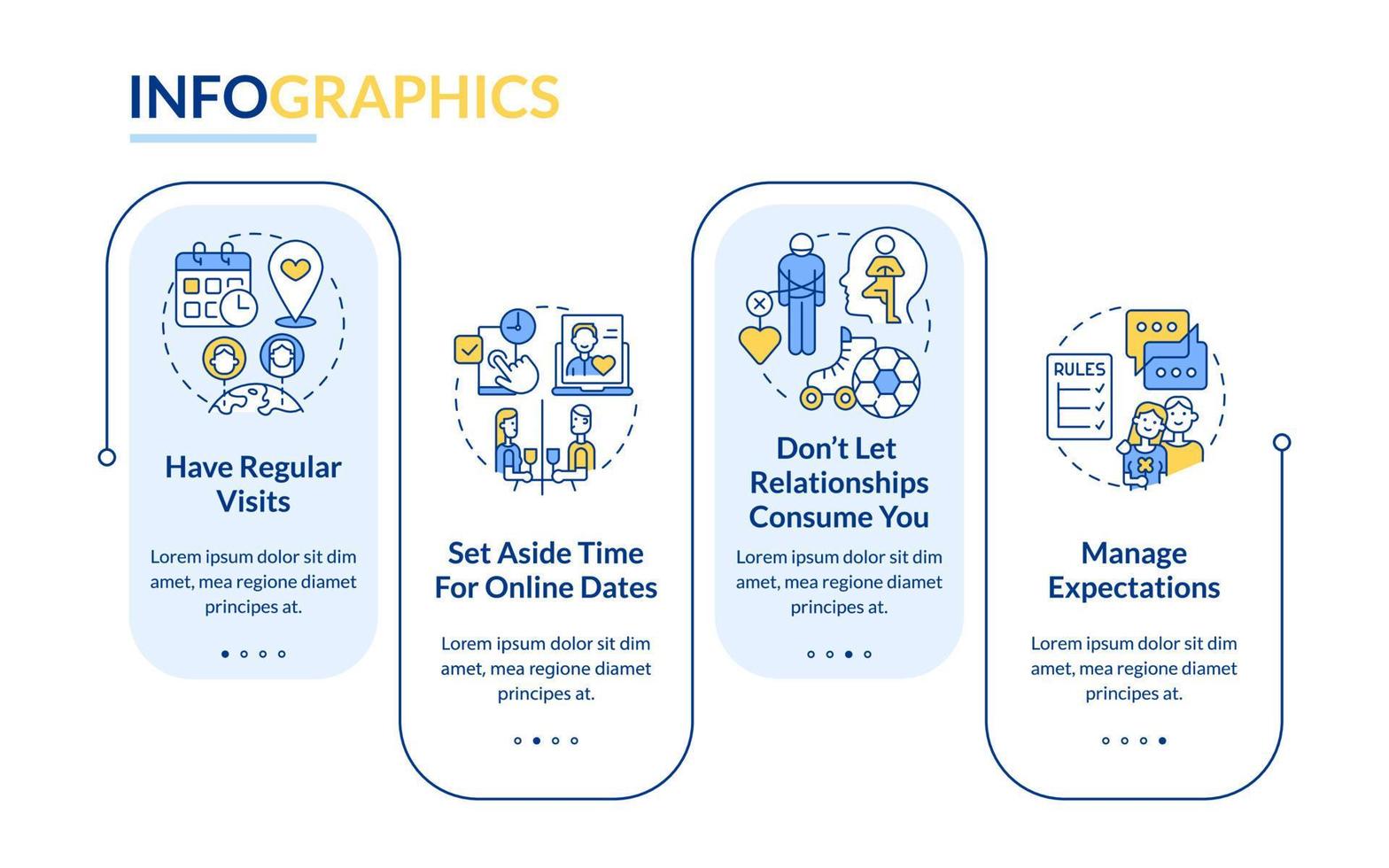 INFOGRAPHICS

Have Regular Visits

Lorem ipsum dolor sit dim amet, mea regione diamet principes at.

Set Aside Time For Online Dates

Lorem ipsum dolor sit dim amet, mea regione diamet principes at.

Don't Let Relationships Consume You

Lorem ipsum dolor sit dim amet, mea regione diamet principes at.

RULES

Manage Expectations

Lorem ipsum dolor sit dim amet, mea regione diamet principes at.