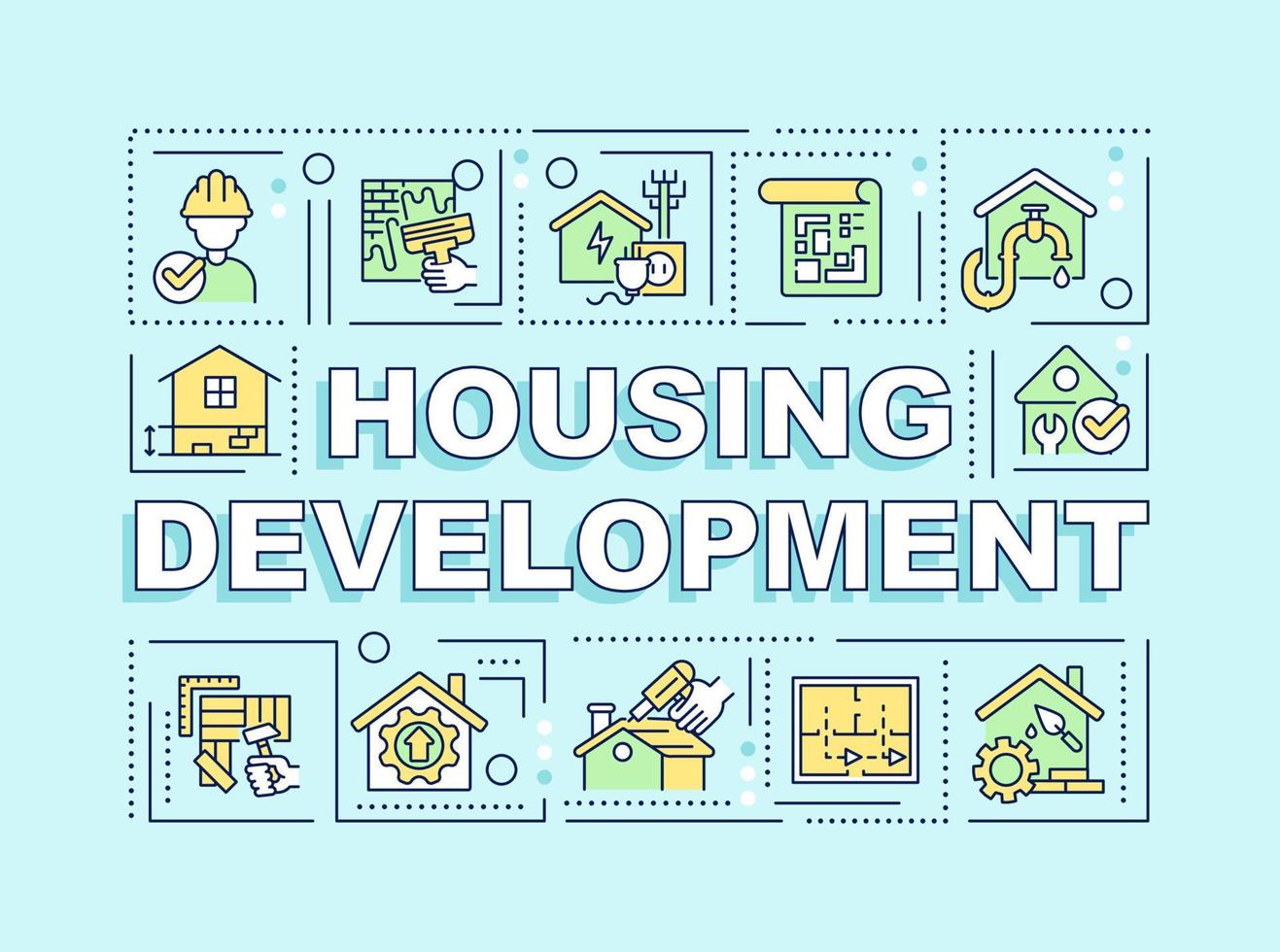 HOUSING DEVELOPMENT