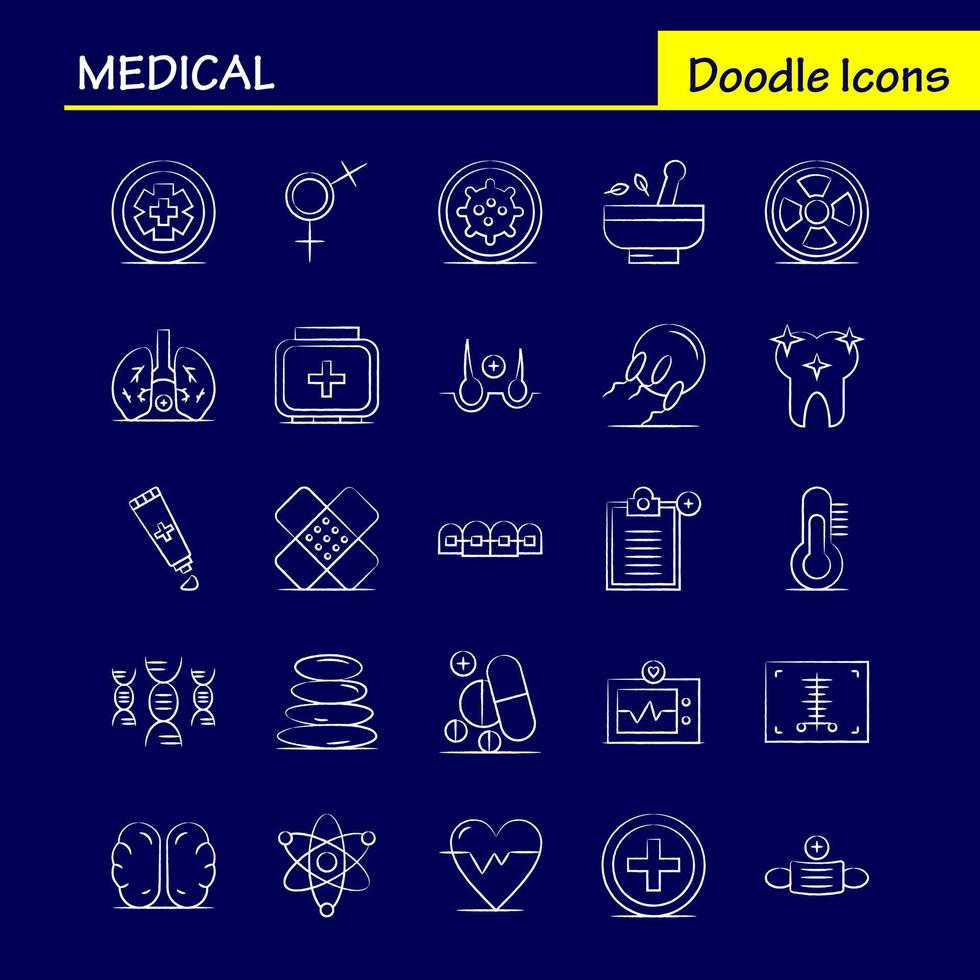 MEDICAL

Doodle Icons