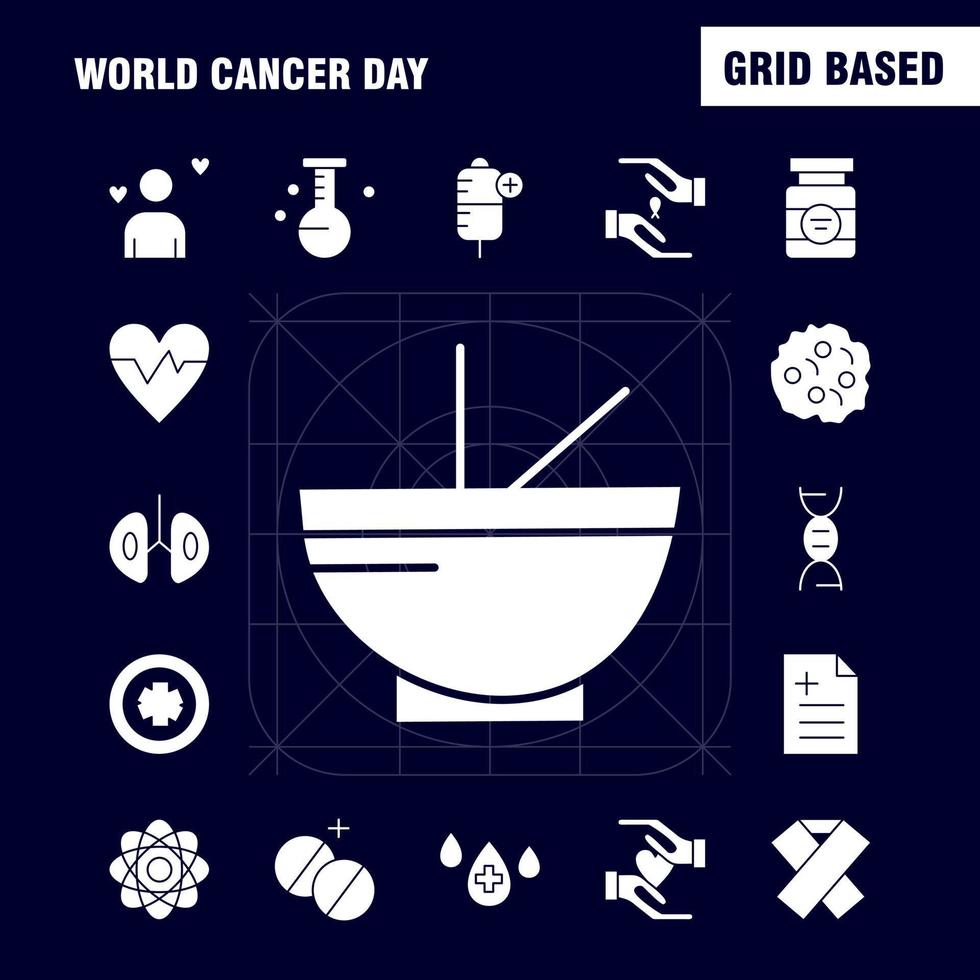 WORLD CANCER DAY

GRID BASED