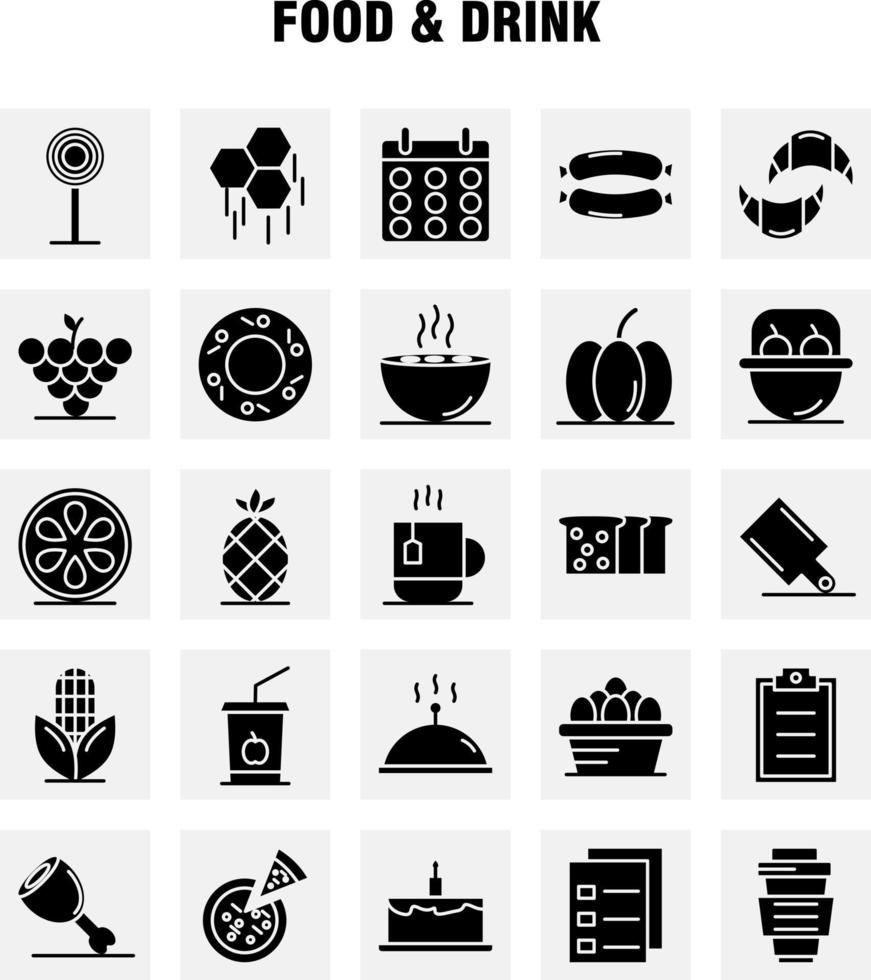 FOOD & DRINK