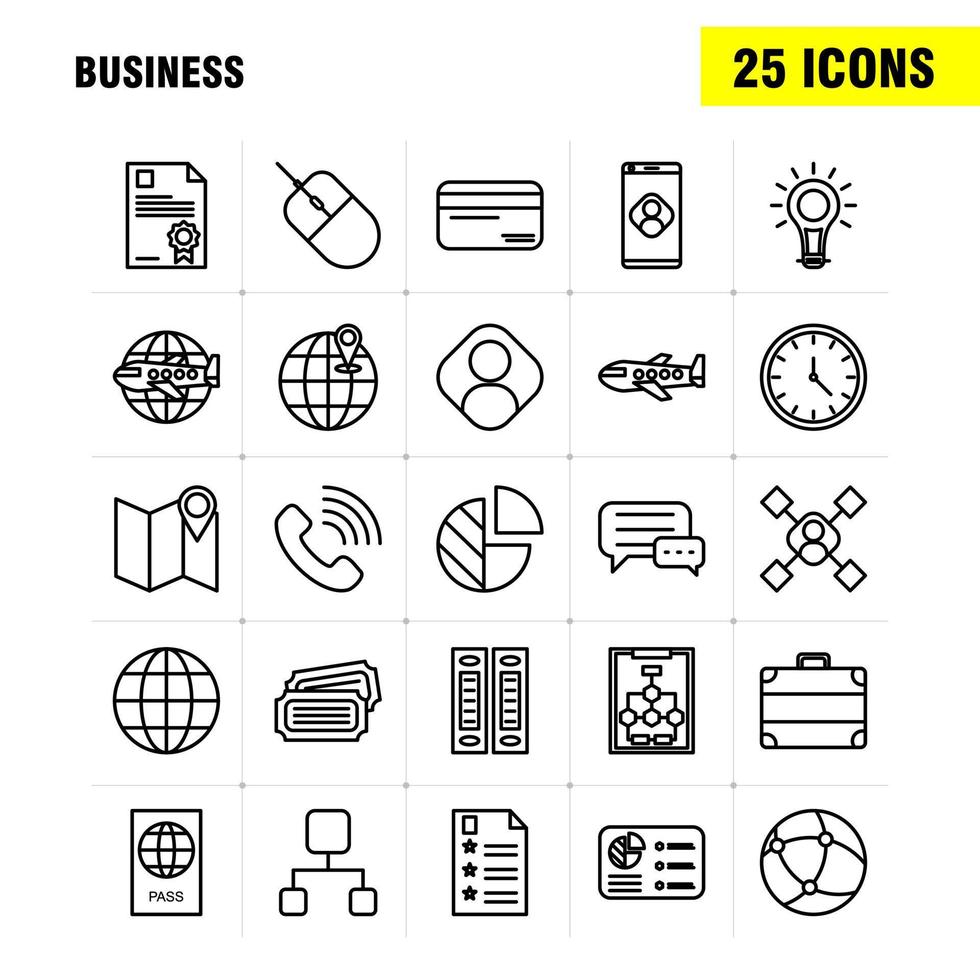 BUSINESS

25 ICONS

PASS