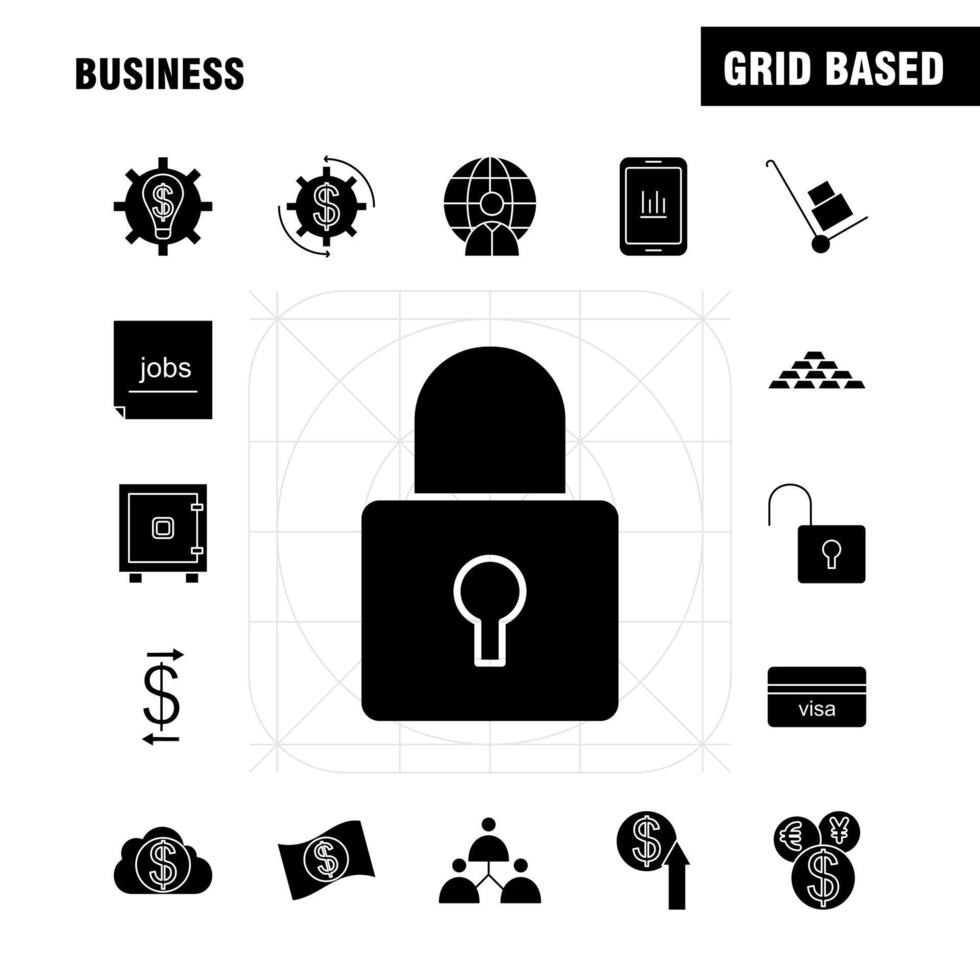 BUSINESS

GRID BASED

jobs

visa