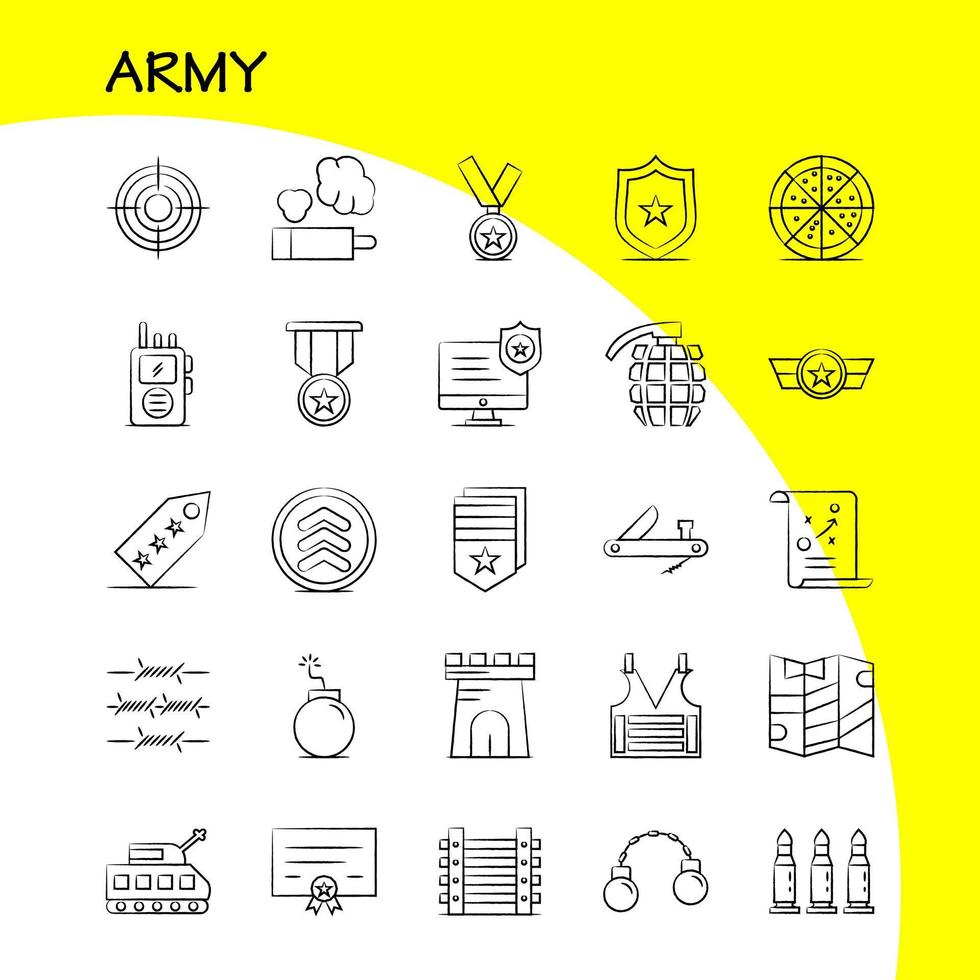 ARMY