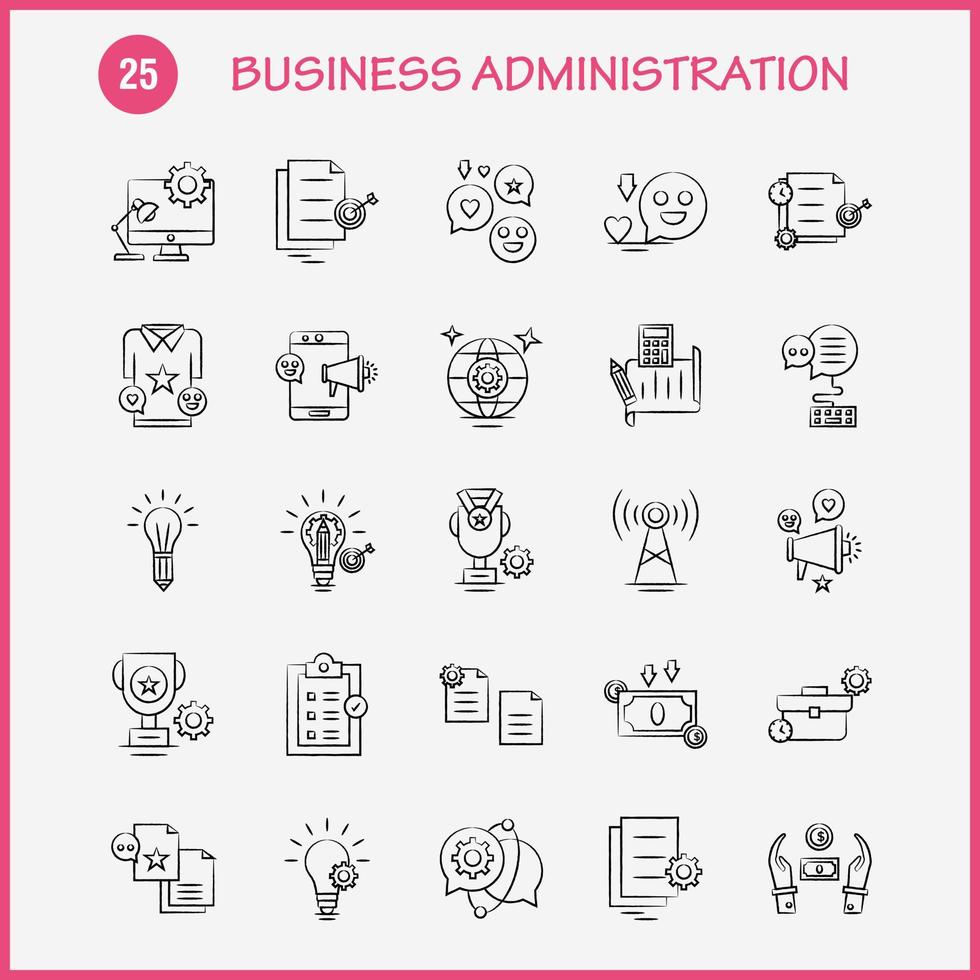 25 BUSINESS ADMINISTRATION