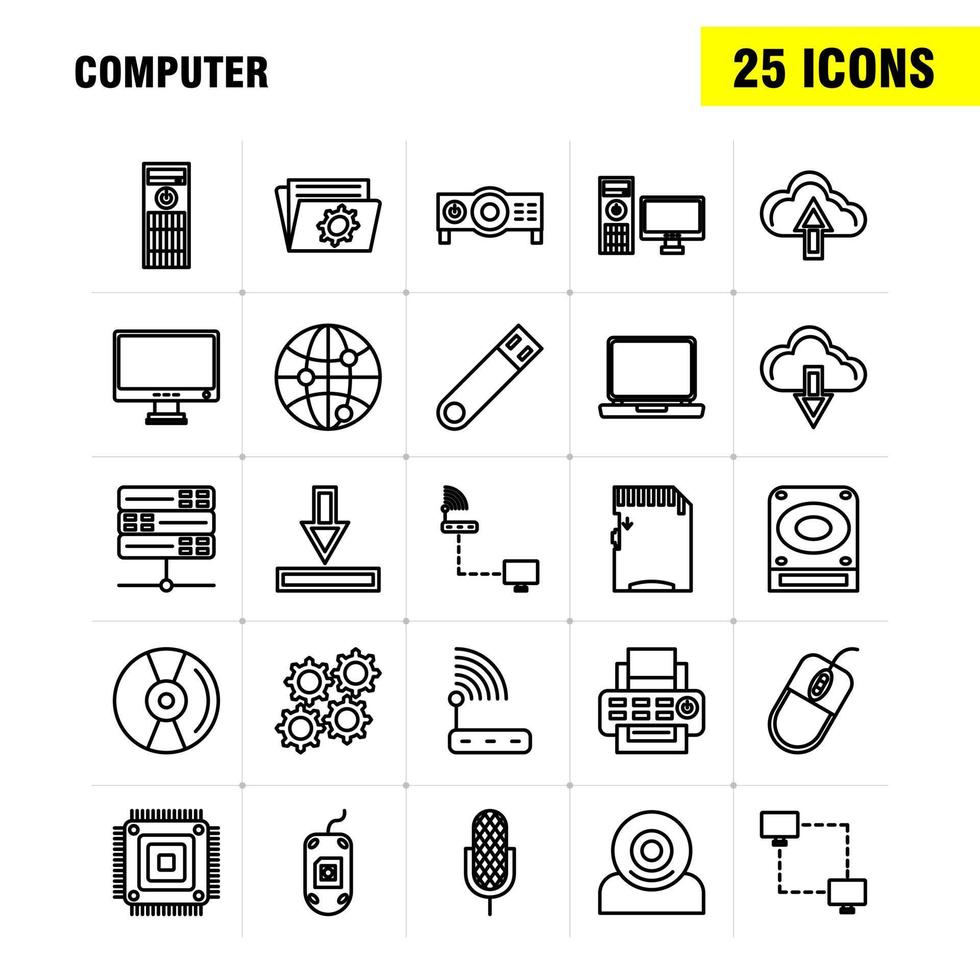 COMPUTER

25 ICONS