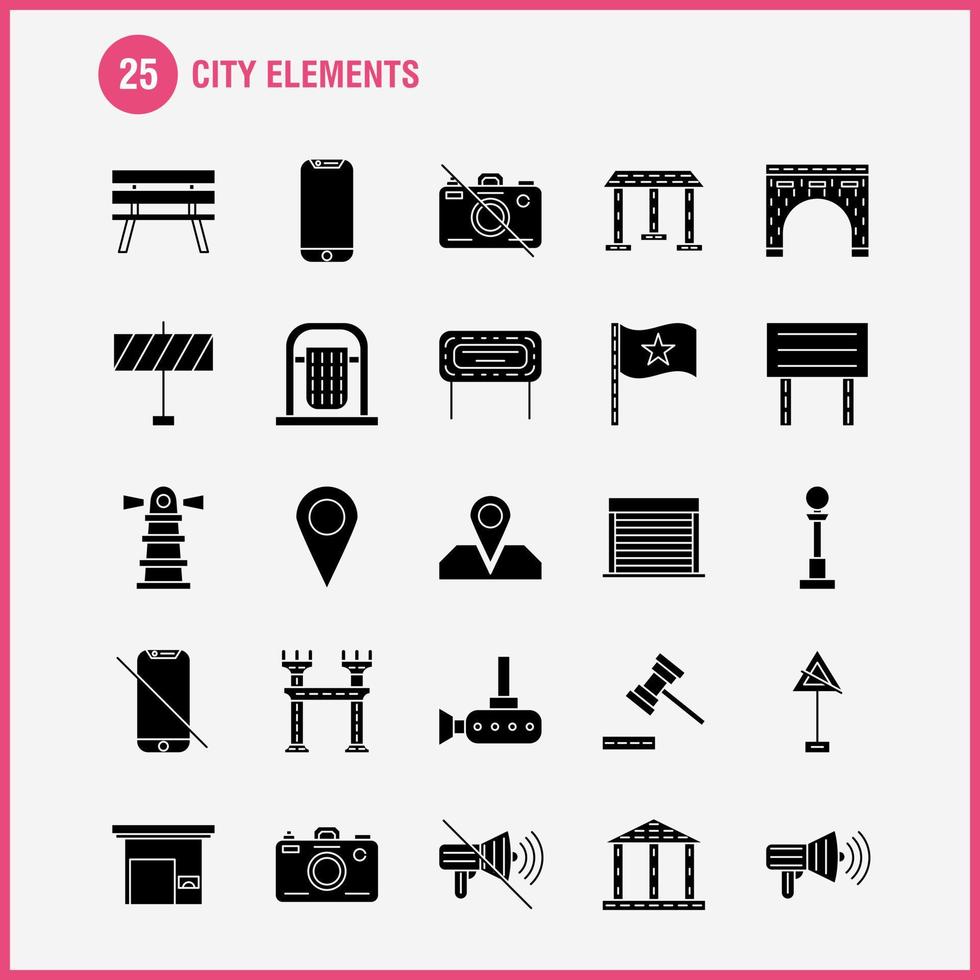 25 CITY ELEMENTS