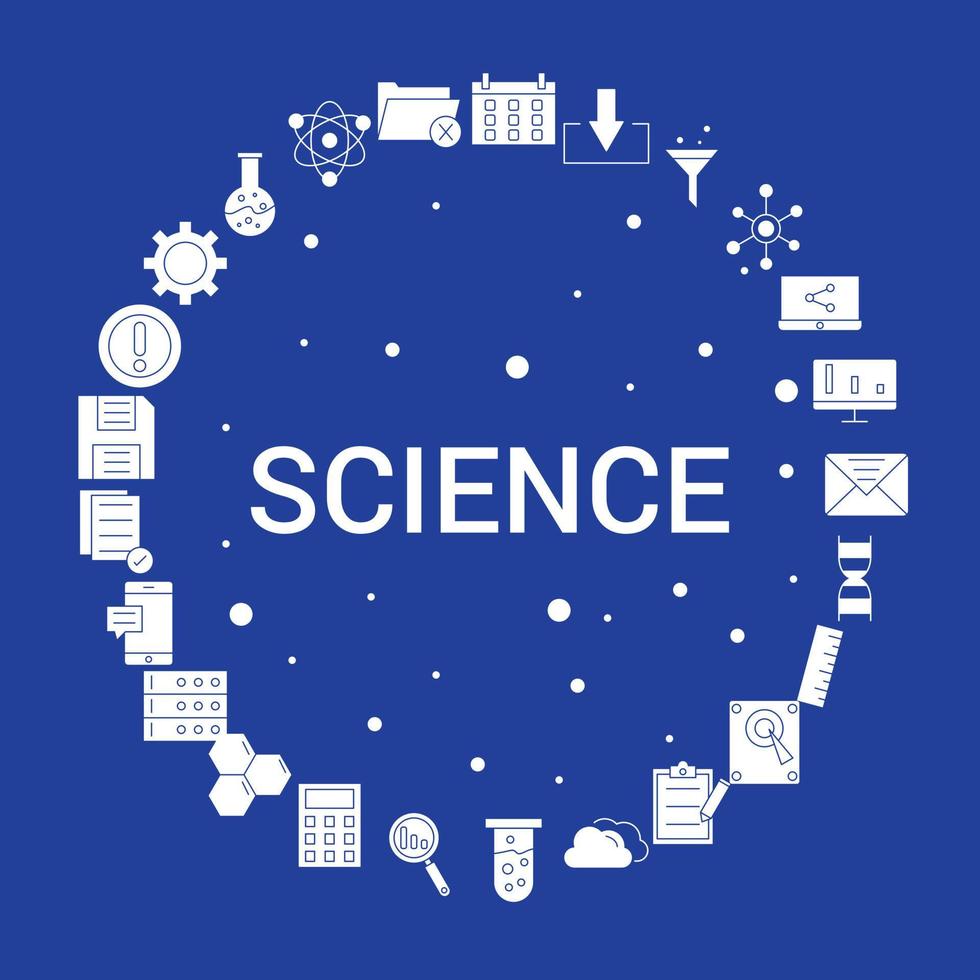 SCIENCE