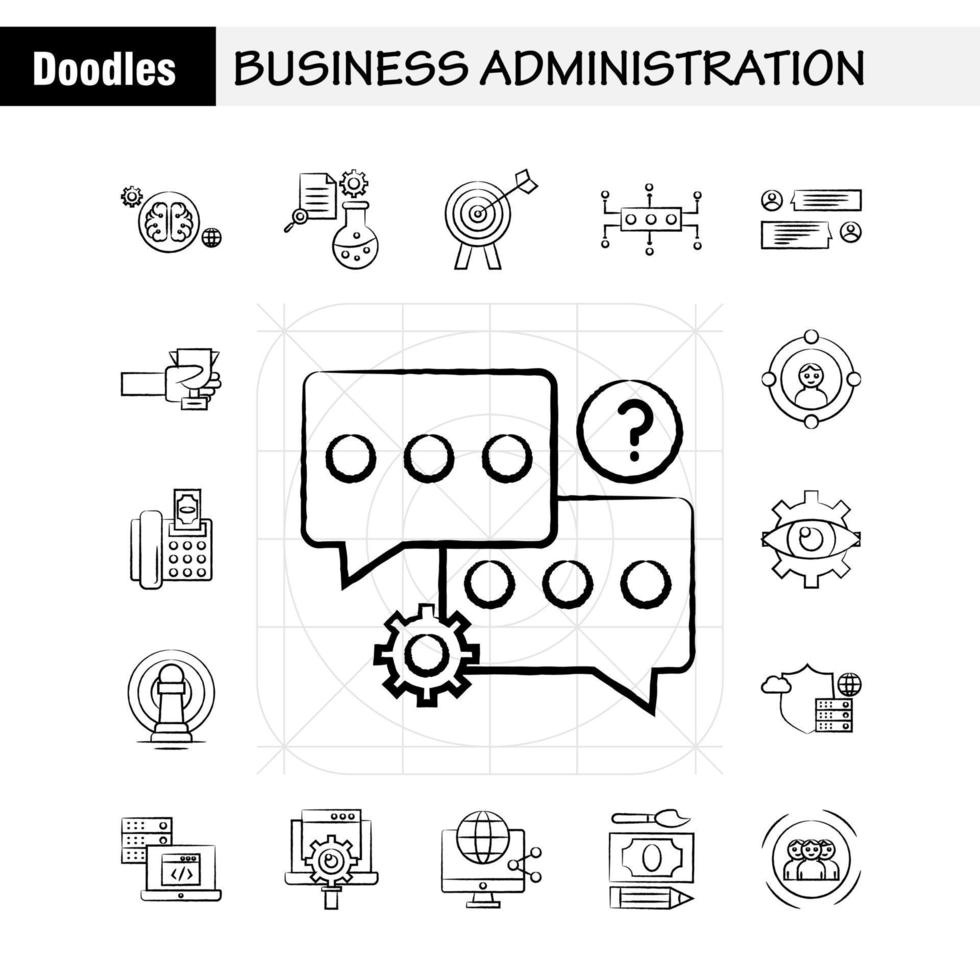 Doodles BUSINESS ADMINISTRATION

?

</>