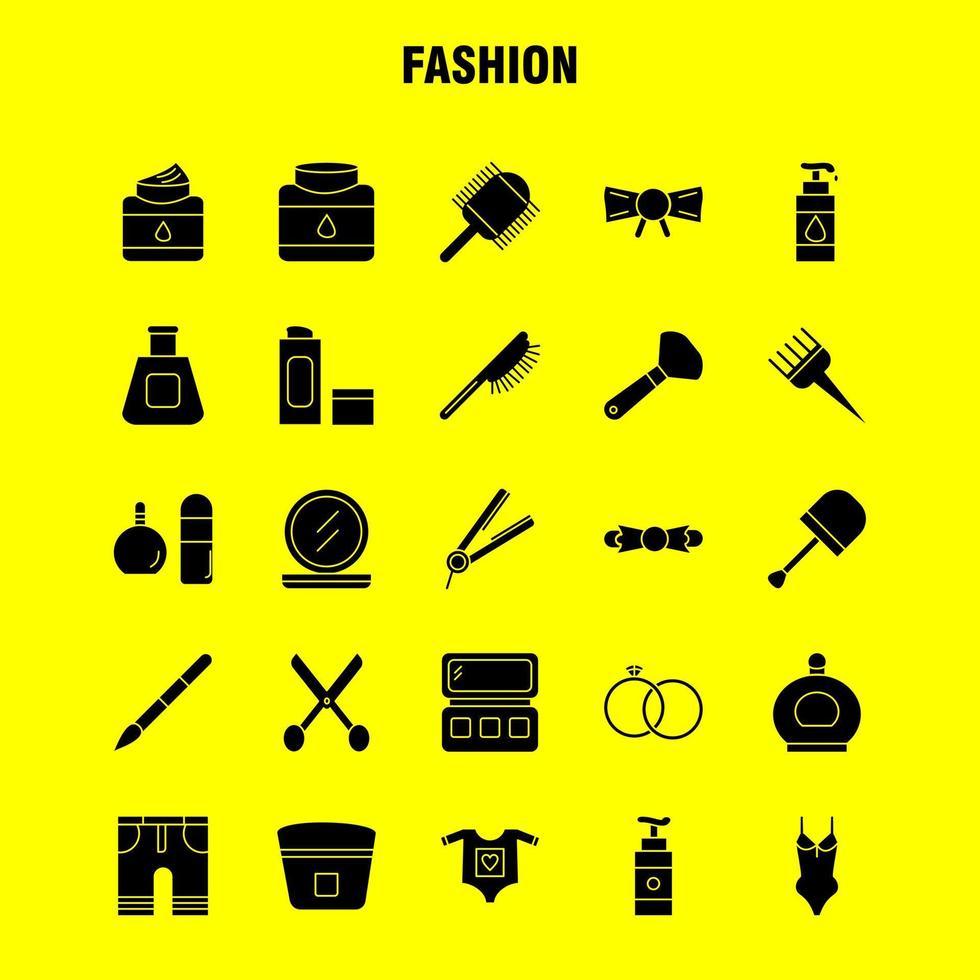 FASHION