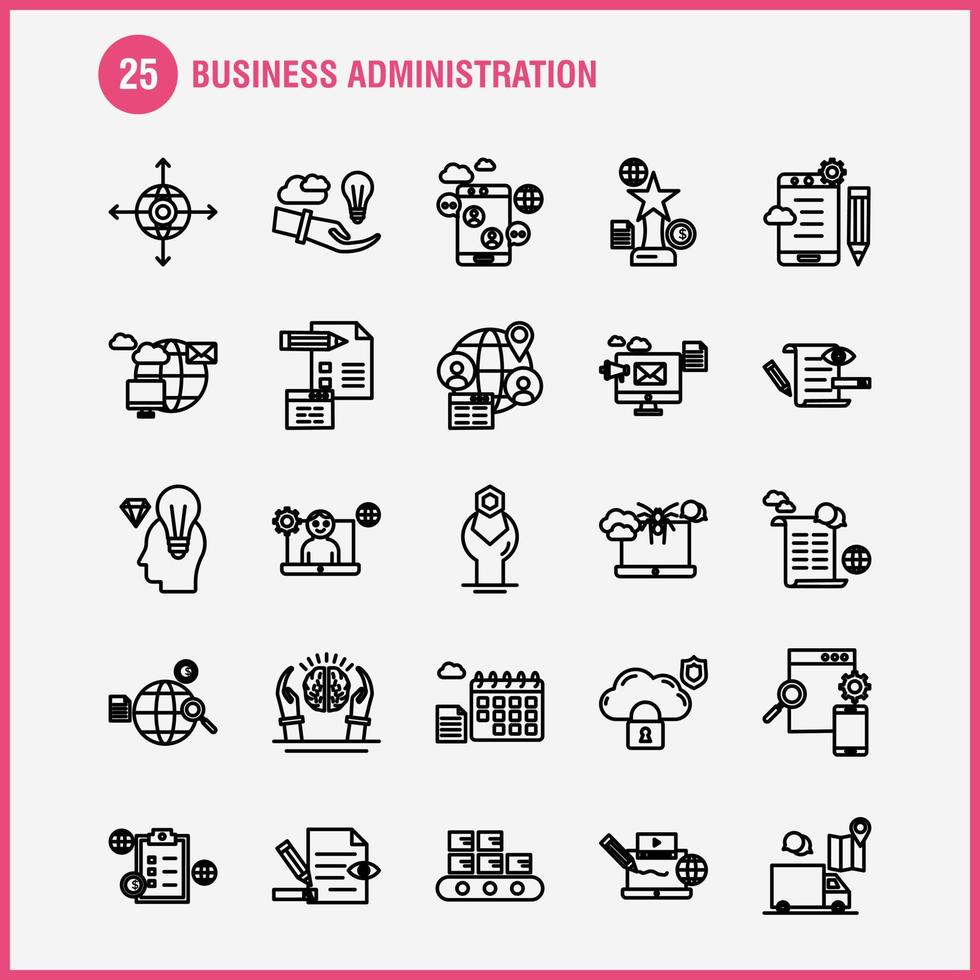 25 BUSINESS ADMINISTRATION