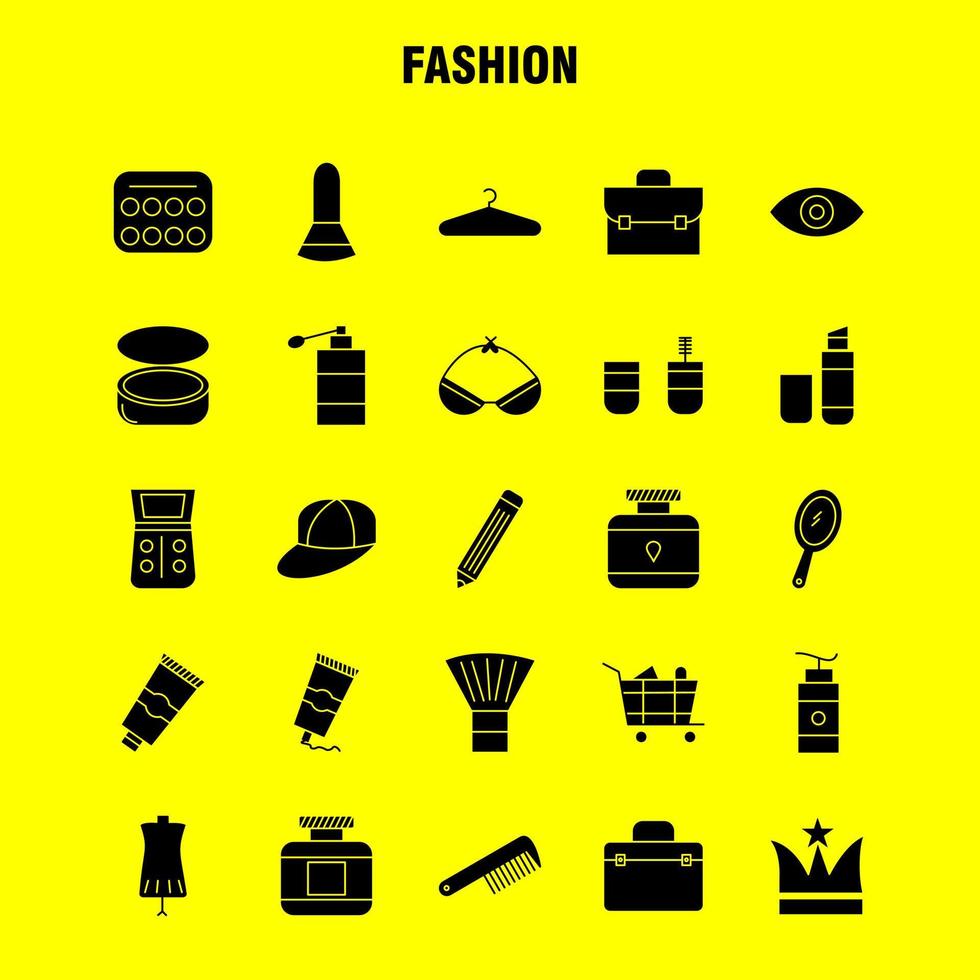 FASHION