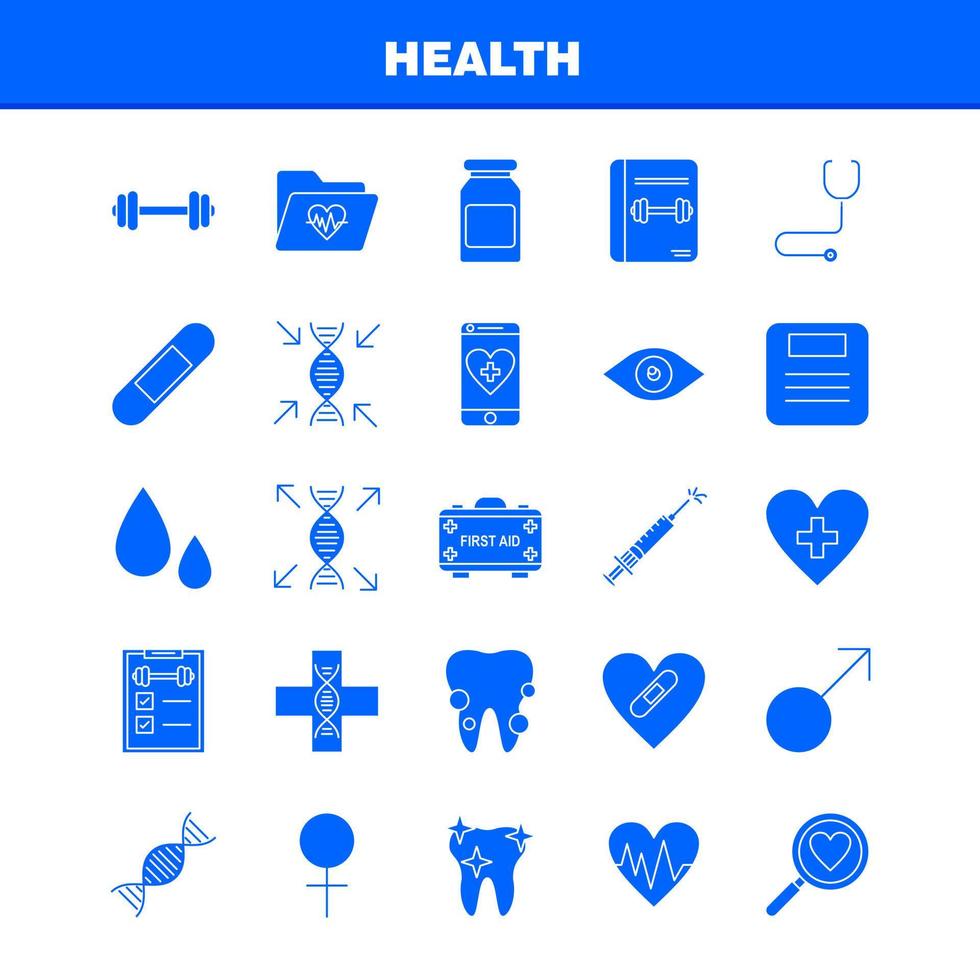 HEALTH

FIRST AID