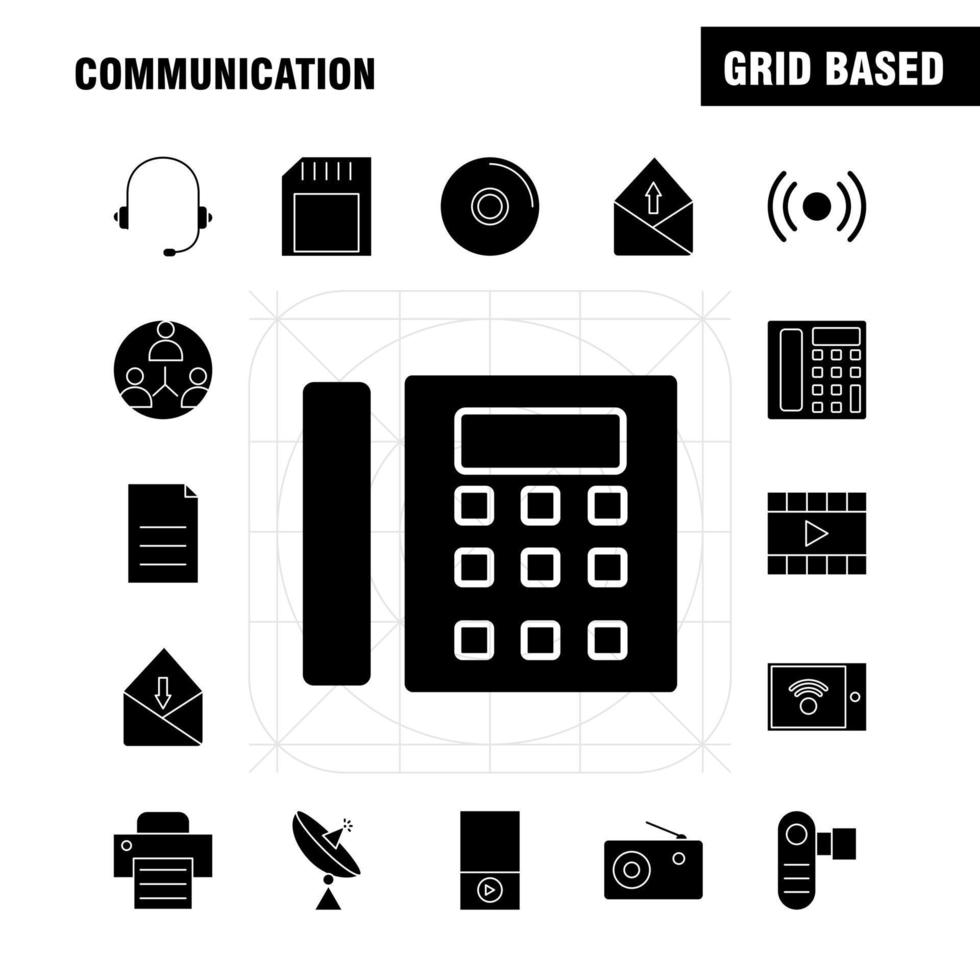 COMMUNICATION

GRID BASED