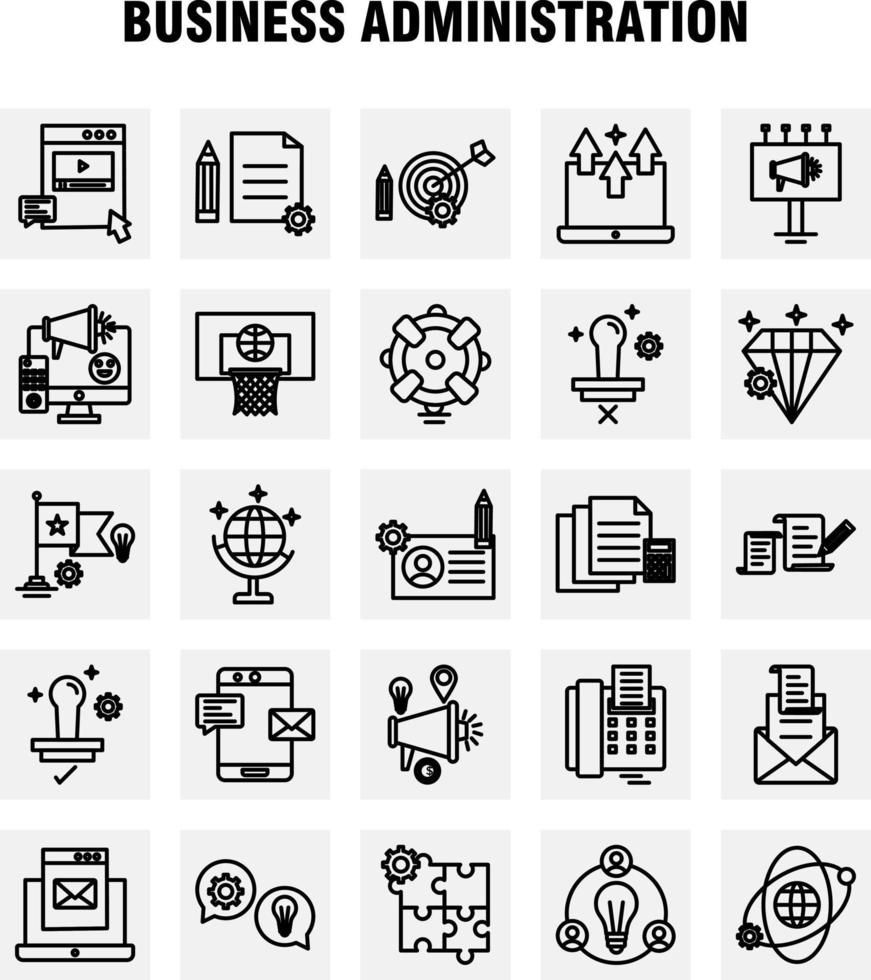 BUSINESS ADMINISTRATION