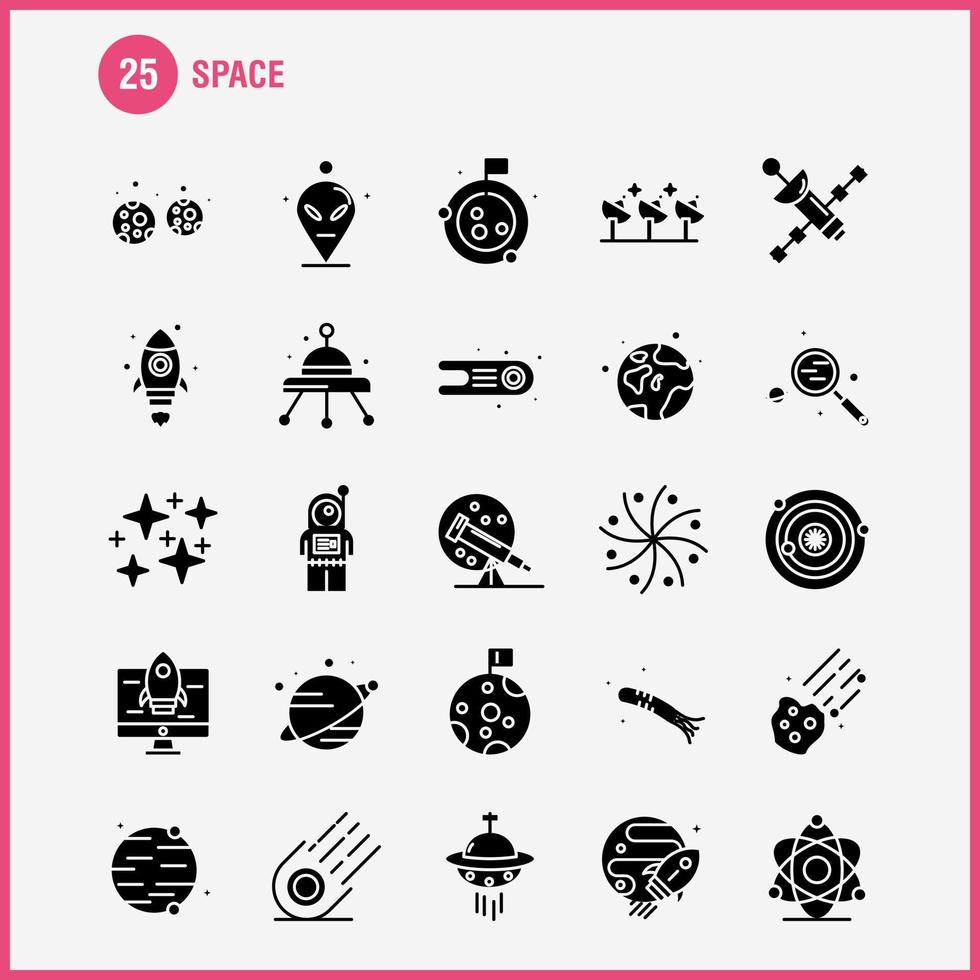 25 SPACE