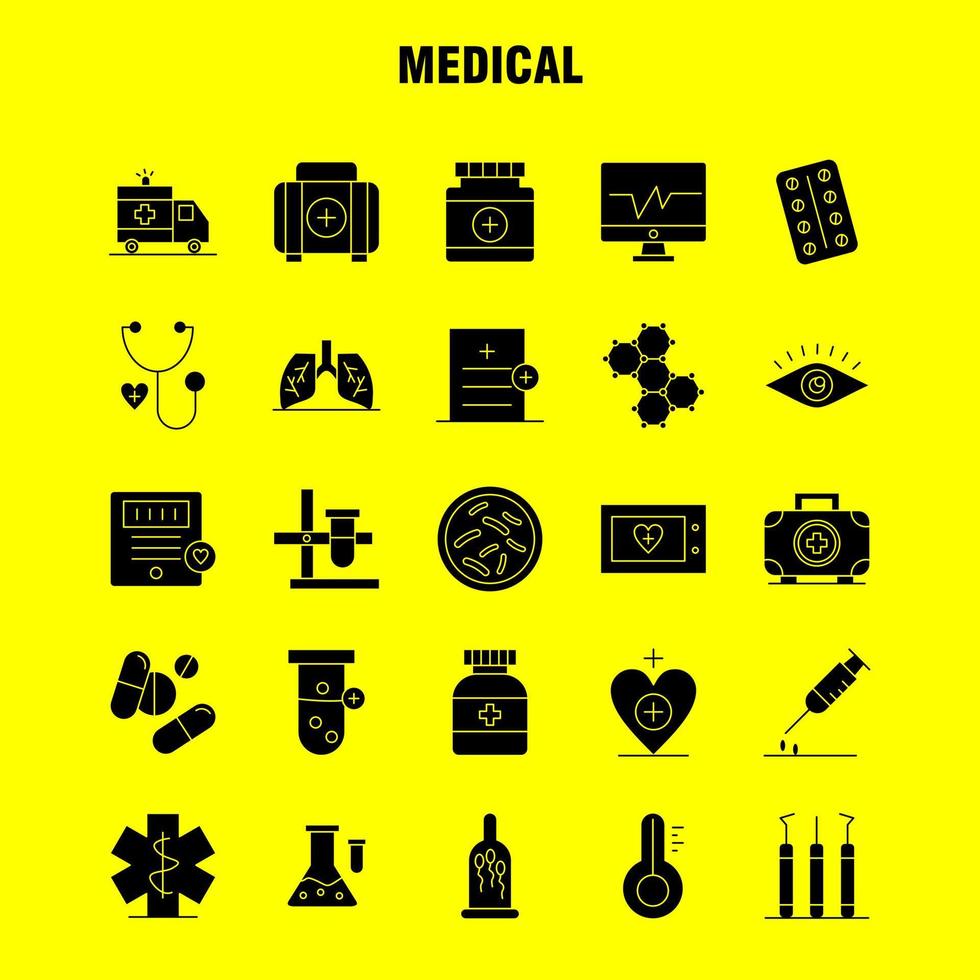 MEDICAL