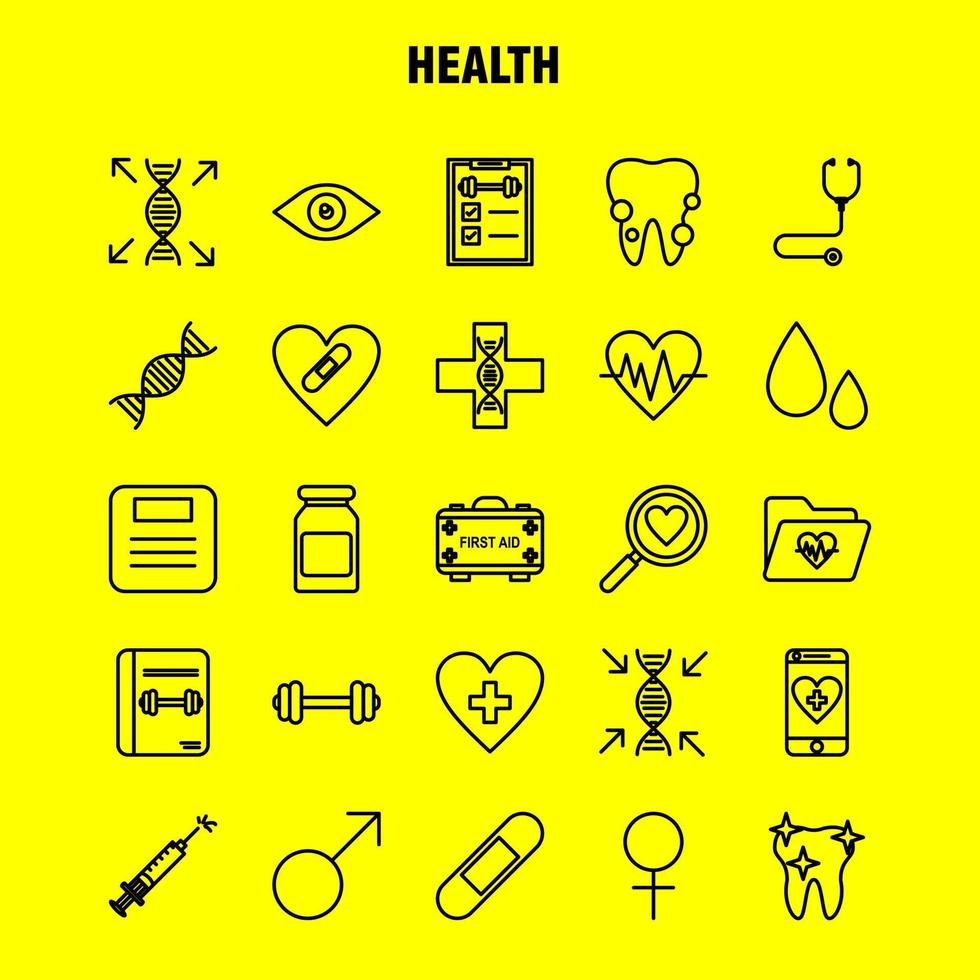 HEALTH

FIRST AID