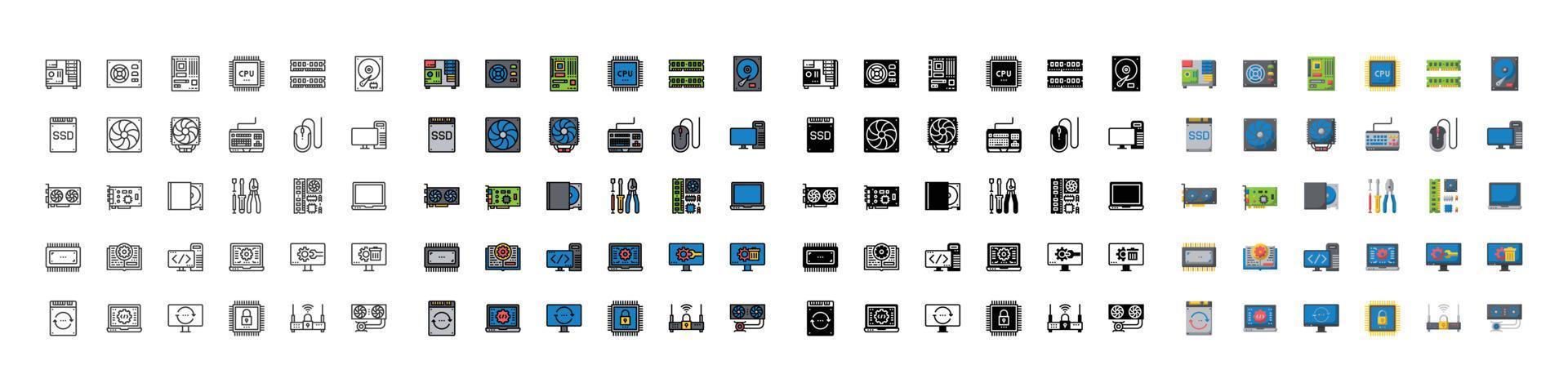 CPU
CPU
CPU
CPU
SSD
SSD
SSD
SSD