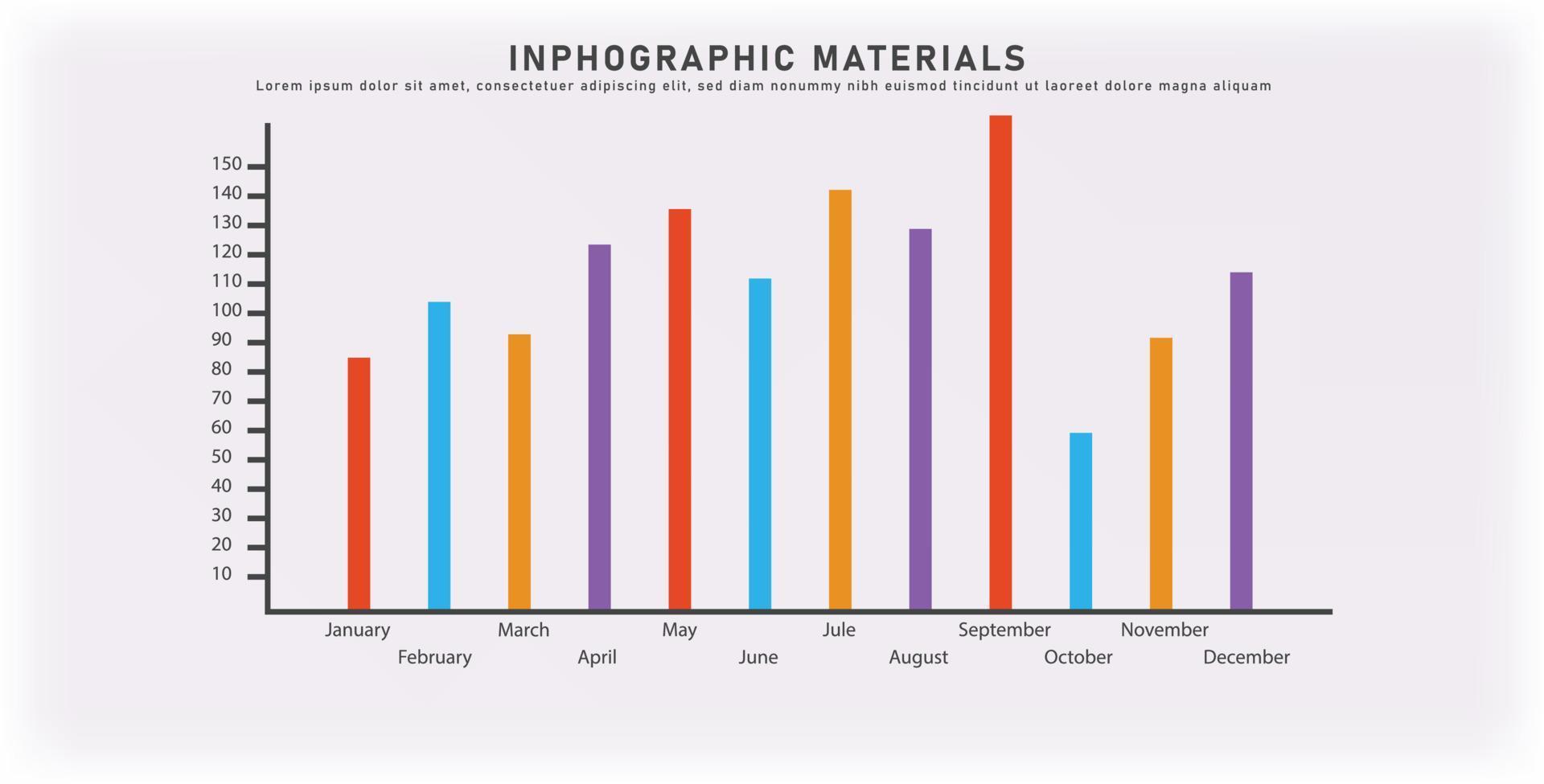 INPHOGRAPHIC MATERIALS

Lorem ipsum dolor sit amet, consectetuer adipiscing elit, sed diam nonummy nibh euismod tincidunt ut laoreet dolore magna aliquam

150
140
130
120
110
100
90
80
70
60
50
40
30
20
10

January
February
March
April
May
June
Jule
August
September
October
November
December