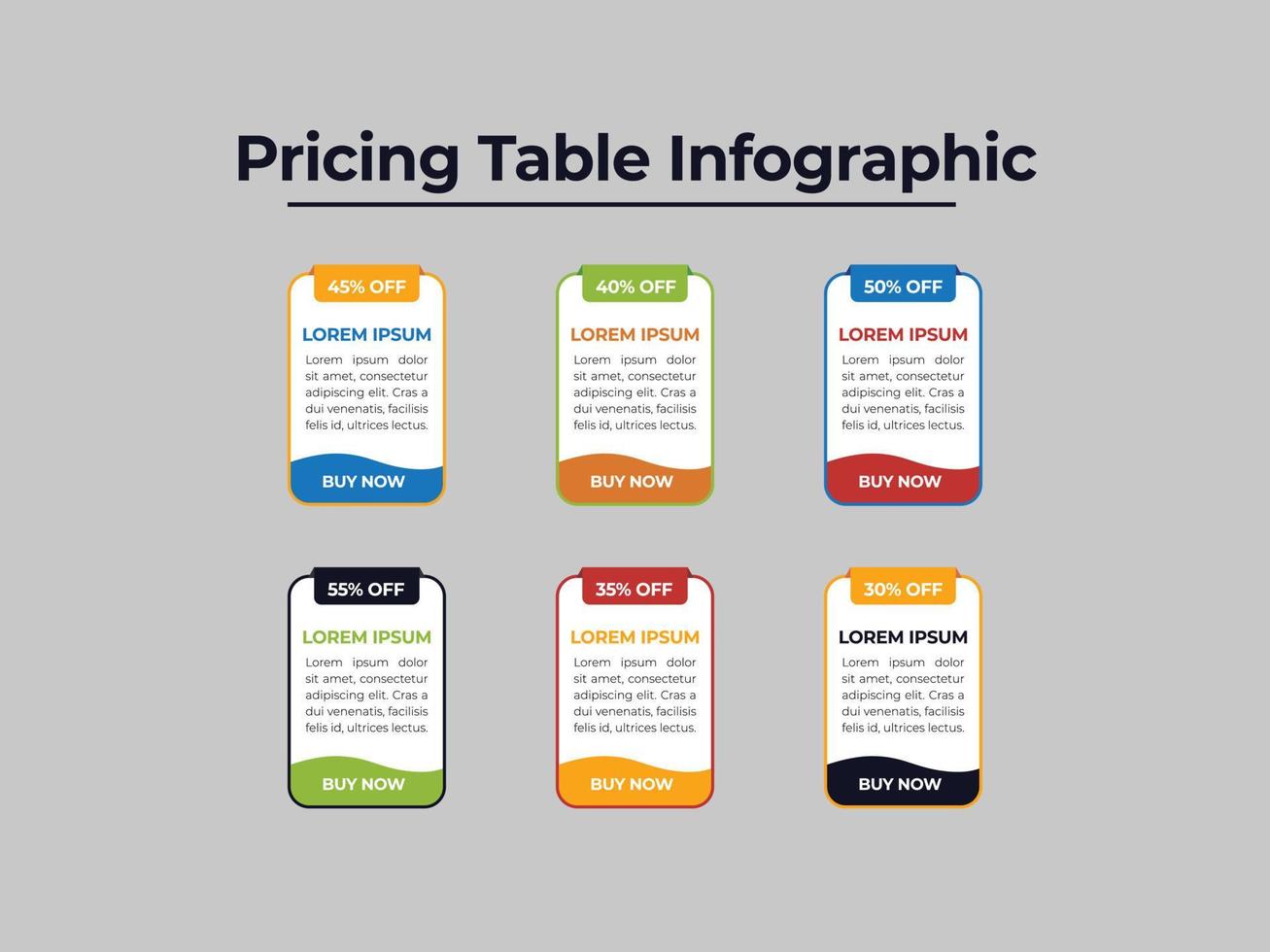 Pricing Table Infographic

45% OFF
LOREM IPSUM
Lorem ipsum dolor sit amet, consectetur adipiscing elit. Cras a dui venenatis, facilisis felis id, ultrices lectus.
BUY NOW

40% OFF
LOREM IPSUM
Lorem ipsum dolor sit amet, consectetur adipiscing elit. Cras a dui venenatis, facilisis felis id, ultrices lectus.
BUY NOW

50% OFF
LOREM IPSUM
Lorem ipsum dolor sit amet, consectetur adipiscing elit. Cras a dui venenatis, facilisis felis id, ultrices lectus.
BUY NOW

55% OFF
LOREM IPSUM
Lorem ipsum dolor sit amet, consectetur adipiscing elit. Cras a dui venenatis, facilisis felis id, ultrices lectus.
BUY NOW

35% OFF
LOREM IPSUM
Lorem ipsum dolor sit amet, consectetur adipiscing elit. Cras a dui venenatis, facilisis felis id, ultrices lectus.
BUY NOW

30% OFF
LOREM IPSUM
Lorem ipsum dolor sit amet, consectetur adipiscing elit. Cras a dui venenatis, facilisis felis id, ultrices lectus.
BUY NOW