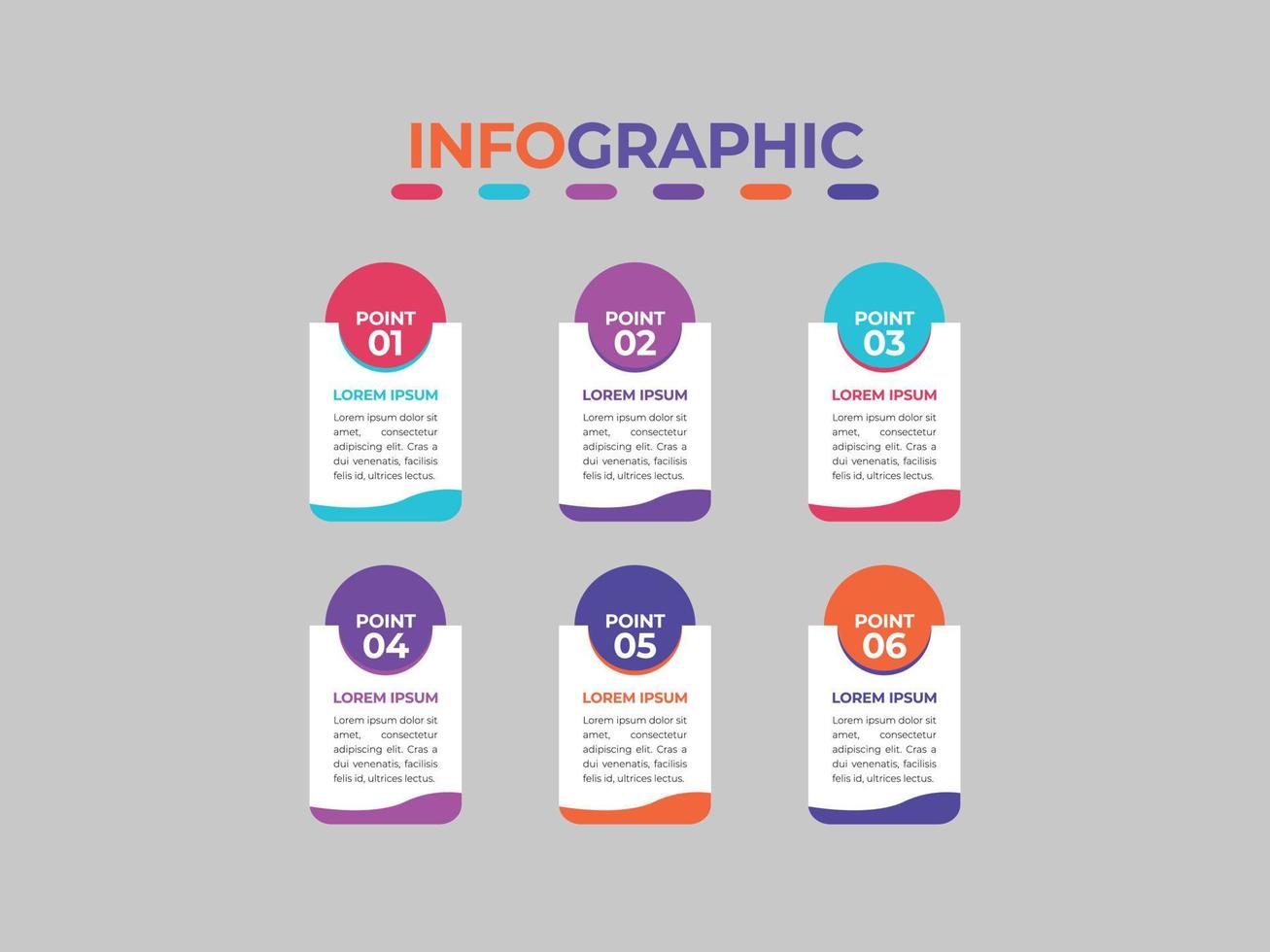 INFOGRAPHIC

POINT 01

LOREM IPSUM

Lorem ipsum dolor sit amet, consectetur adipiscing elit. Cras a dui venenatis, facilisis felis id, ultrices lectus.

POINT 02

LOREM IPSUM

Lorem ipsum dolor sit amet, consectetur adipiscing elit. Cras a dui venenatis, facilisis felis id, ultrices lectus.

POINT 03

LOREM IPSUM

Lorem ipsum dolor sit amet, consectetur adipiscing elit. Cras a dui venenatis, facilisis felis id, ultrices lectus.

POINT 04

LOREM IPSUM

Lorem ipsum dolor sit amet, consectetur adipiscing elit. Cras a dui venenatis, facilisis felis id, ultrices lectus.

POINT 05

LOREM IPSUM

Lorem ipsum dolor sit amet, consectetur adipiscing elit. Cras a dui venenatis, facilisis felis id, ultrices lectus.

POINT 06

LOREM IPSUM

Lorem ipsum dolor sit amet, consectetur adipiscing elit. Cras a dui venenatis, facilisis felis id, ultrices lectus.