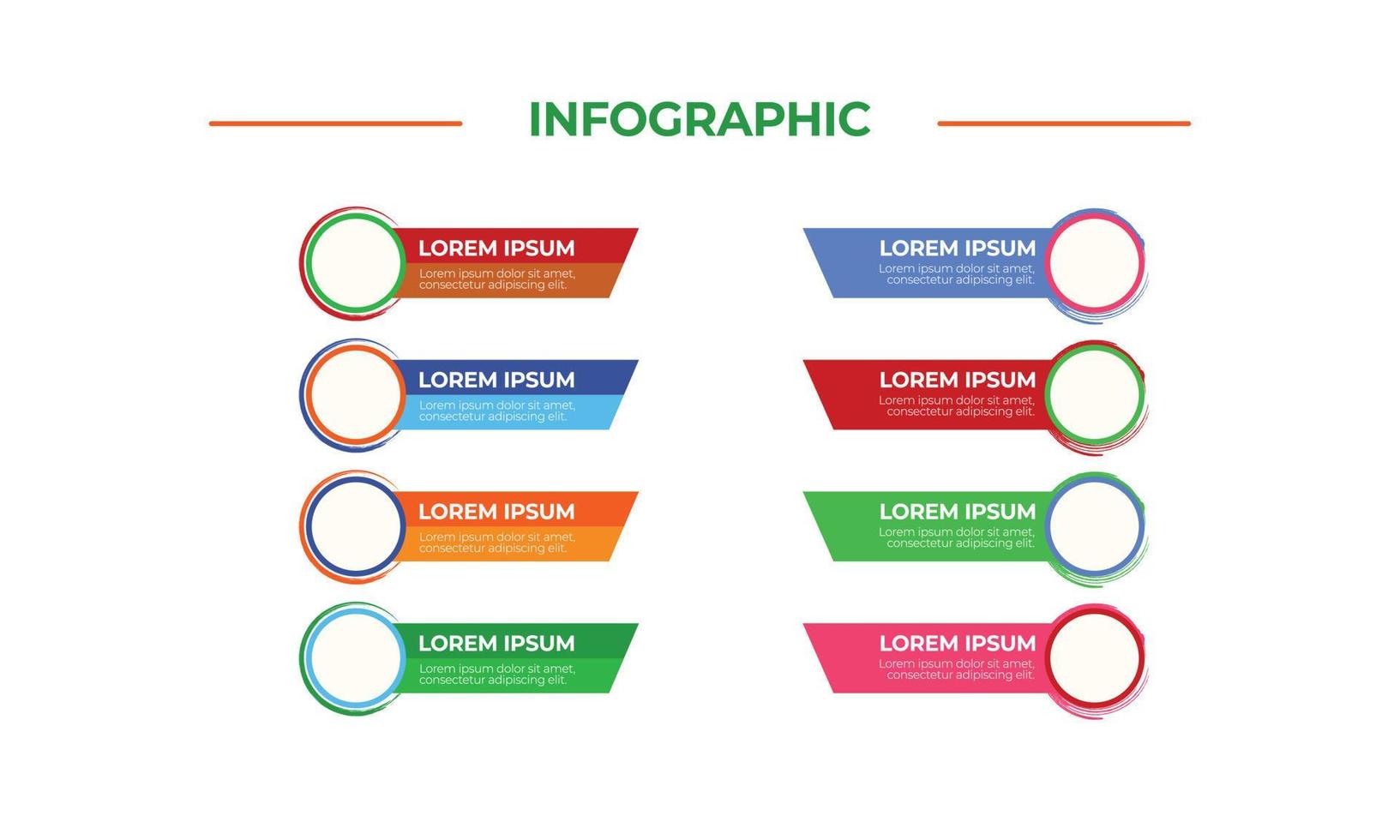 INFOGRAPHIC

LOREM IPSUM
Lorem ipsum dolor sit amet, consectetur adipiscing elit.

LOREM IPSUM
Lorem ipsum dolor sit amet, consectetur adipiscing elit.

LOREM IPSUM
Lorem ipsum dolor sit amet, consectetur adipiscing elit.

LOREM IPSUM
Lorem ipsum dolor sit amet, consectetur adipiscing elit.

LOREM IPSUM
Lorem ipsum dolor sit amet, consectetur adipiscing elit.

LOREM IPSUM
Lorem ipsum dolor sit amet, consectetur adipiscing elit.

LOREM IPSUM
Lorem ipsum dolor sit amet, consectetur adipiscing elit.

LOREM IPSUM
Lorem ipsum dolor sit amet, consectetur adipiscing elit.