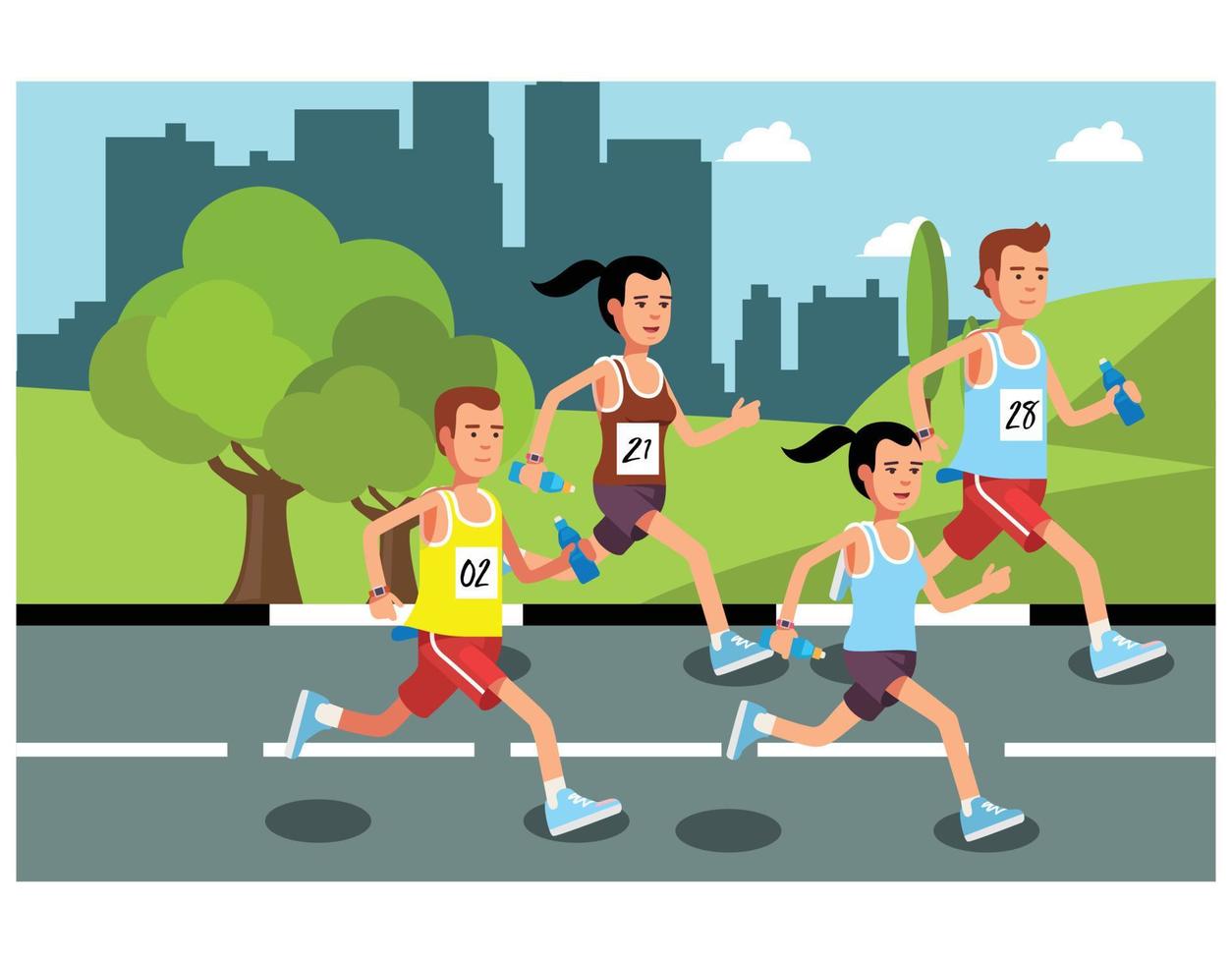 21

28

02