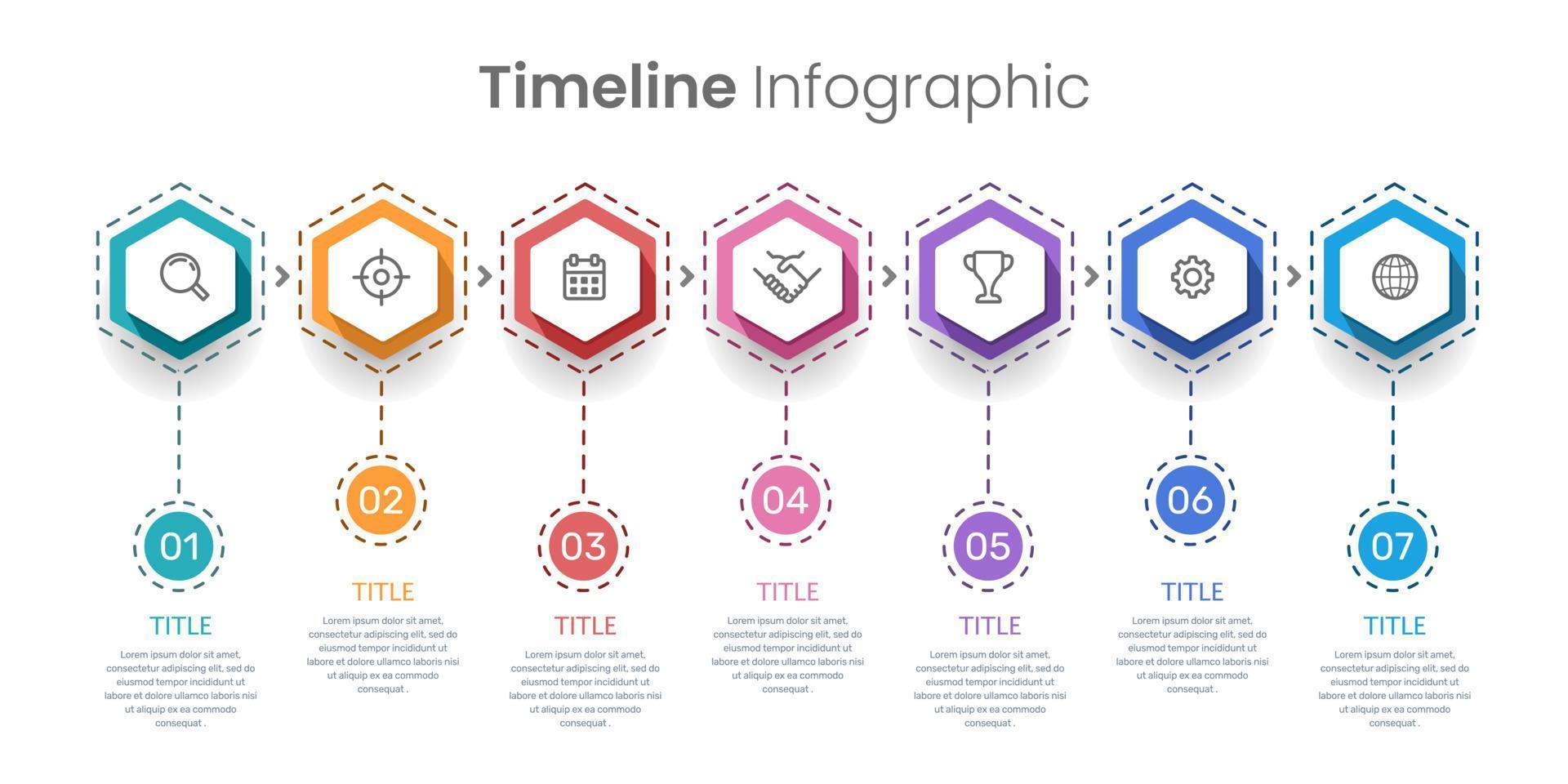 Timeline Infographic

01

TITLE

Lorem ipsum dolor sit amet, consectetur adipiscing elit, sed do eiusmod tempor incididunt ut labore et dolore ullamco laboris nisi ut aliquip ex ea commodo consequat .

02

TITLE

Lorem ipsum dolor sit amet, consectetur adipiscing elit, sed do eiusmod tempor incididunt ut labore et dolore ullamco laboris nisi ut aliquip ex ea commodo consequat .

03

TITLE

Lorem ipsum dolor sit amet, consectetur adipiscing elit, sed do eiusmod tempor incididunt ut labore et dolore ullamco laboris nisi ut aliquip ex ea commodo consequat .

04

TITLE

Lorem ipsum dolor sit amet, consectetur adipiscing elit, sed do eiusmod tempor incididunt ut labore et dolore ullamco laboris nisi ut aliquip ex ea commodo consequat .

05

TITLE

Lorem ipsum dolor sit amet, consectetur adipiscing elit, sed do eiusmod tempor incididunt ut labore et dolore ullamco laboris nisi ut aliquip ex ea commodo consequat .

06

TITLE

Lorem ipsum dolor sit amet, consectetur adipiscing elit, sed do eiusmod tempor incididunt ut labore et dolore ullamco laboris nisi ut aliquip ex ea commodo consequat .

07

TITLE

Lorem ipsum dolor sit amet, consectetur adipiscing elit, sed do eiusmod tempor incididunt ut labore et dolore ullamco laboris nisi ut aliquip ex ea commodo consequat .