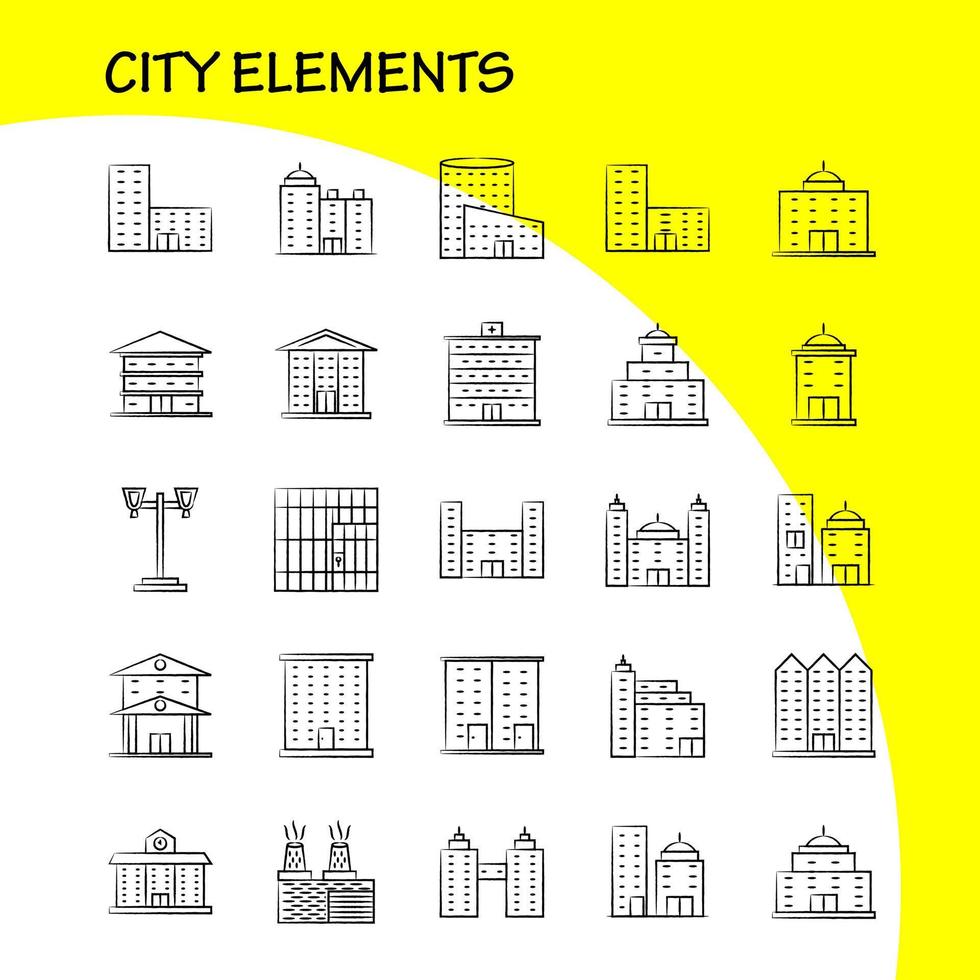 CITY ELEMENTS