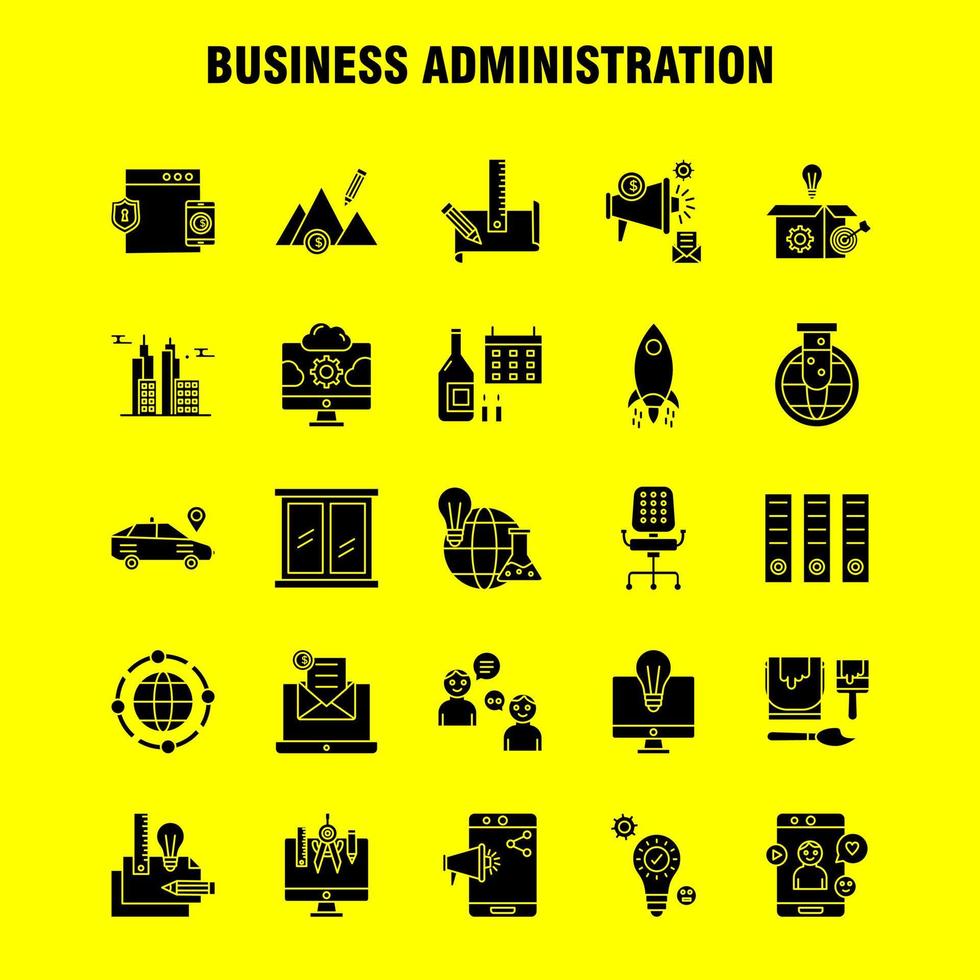 BUSINESS ADMINISTRATION