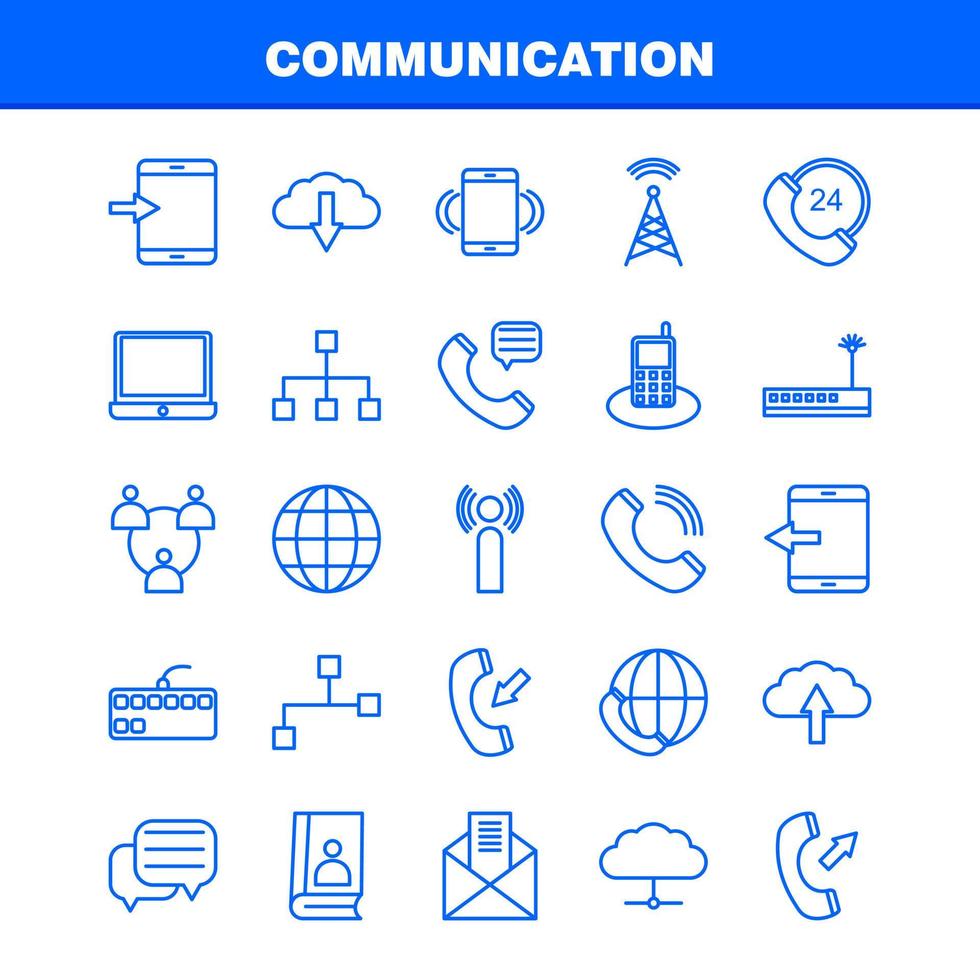 COMMUNICATION

24