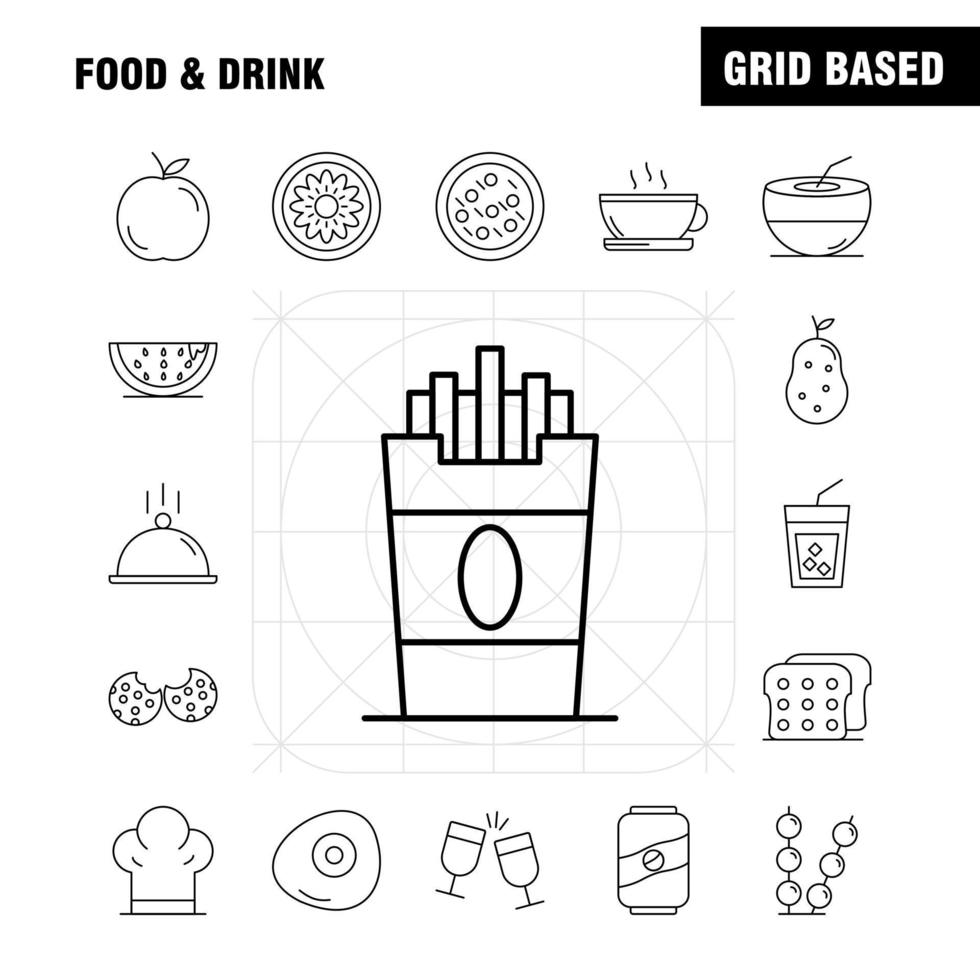 FOOD & DRINK

GRID BASED