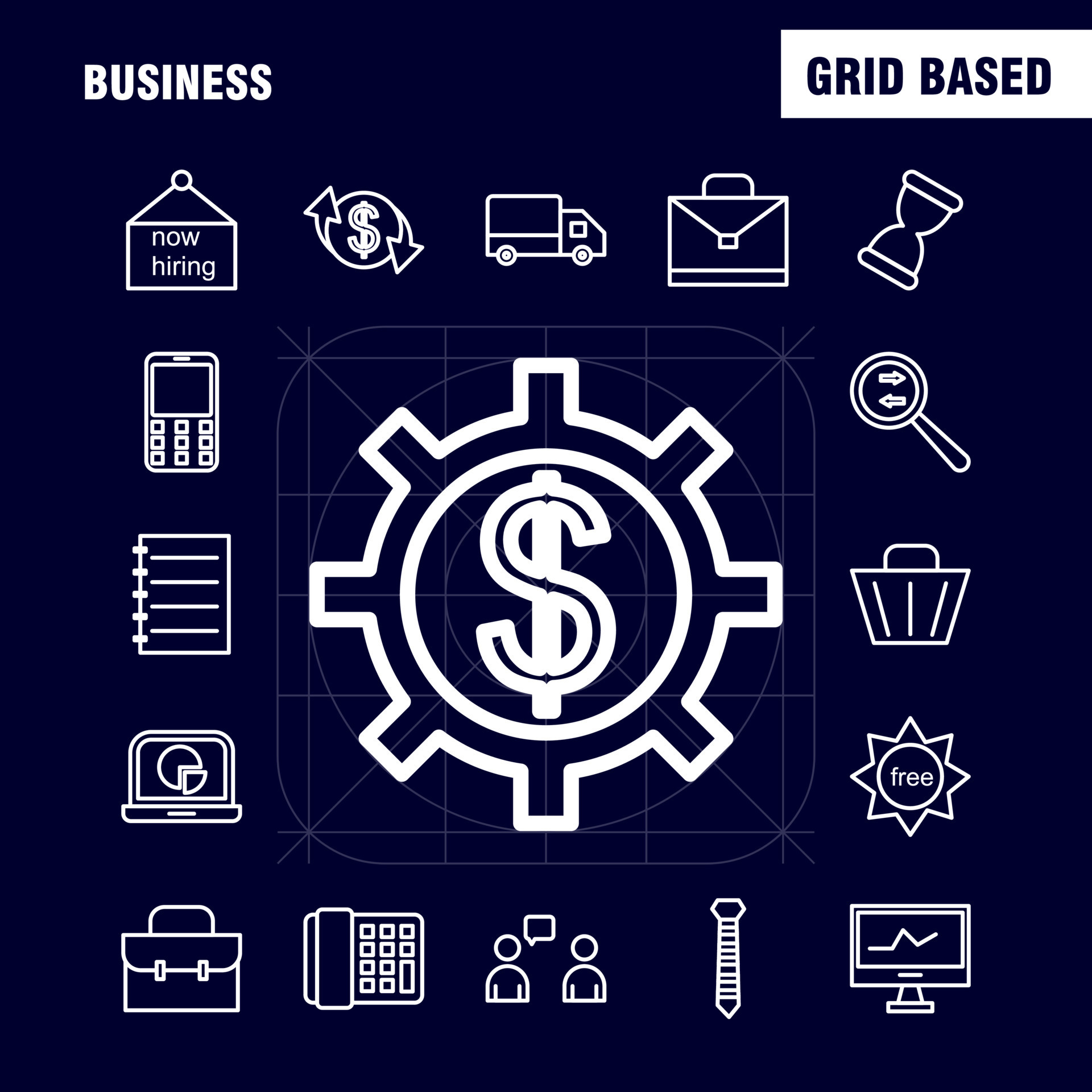 BUSINESS

GRID BASED

now hiring

$

$

free