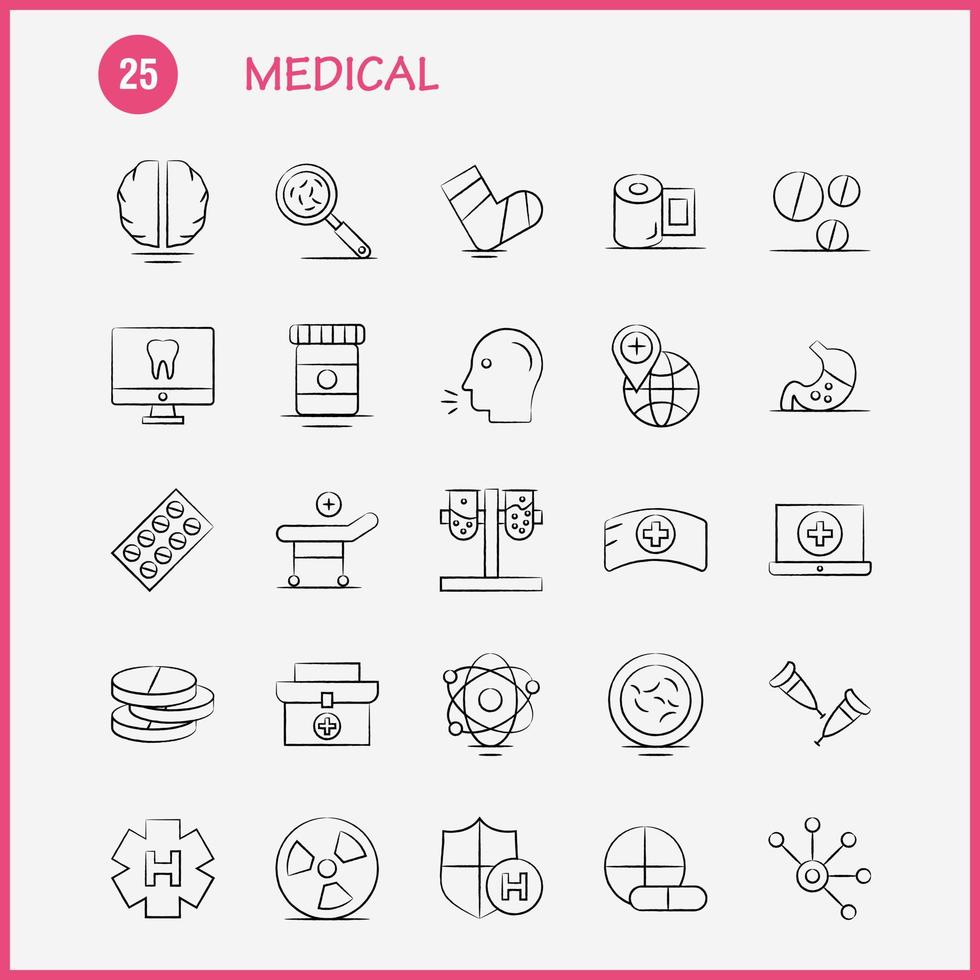 25 MEDICAL

H

H