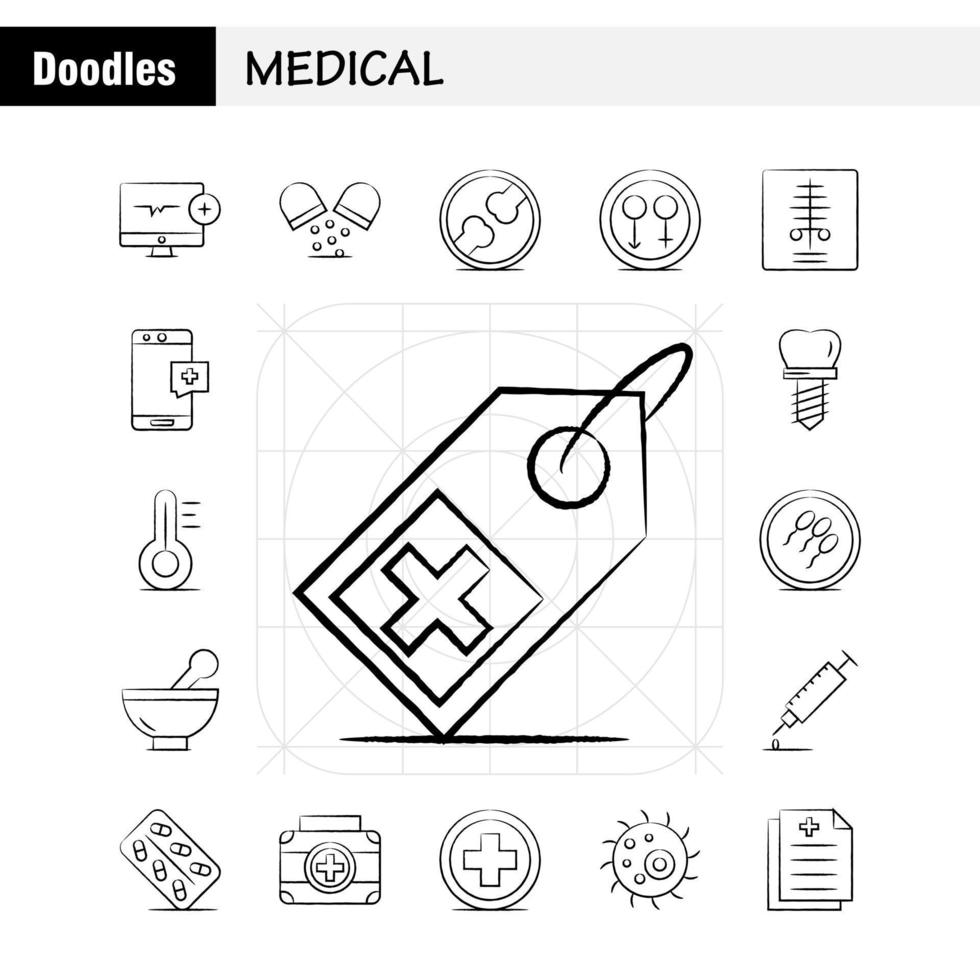 Doodles MEDICAL