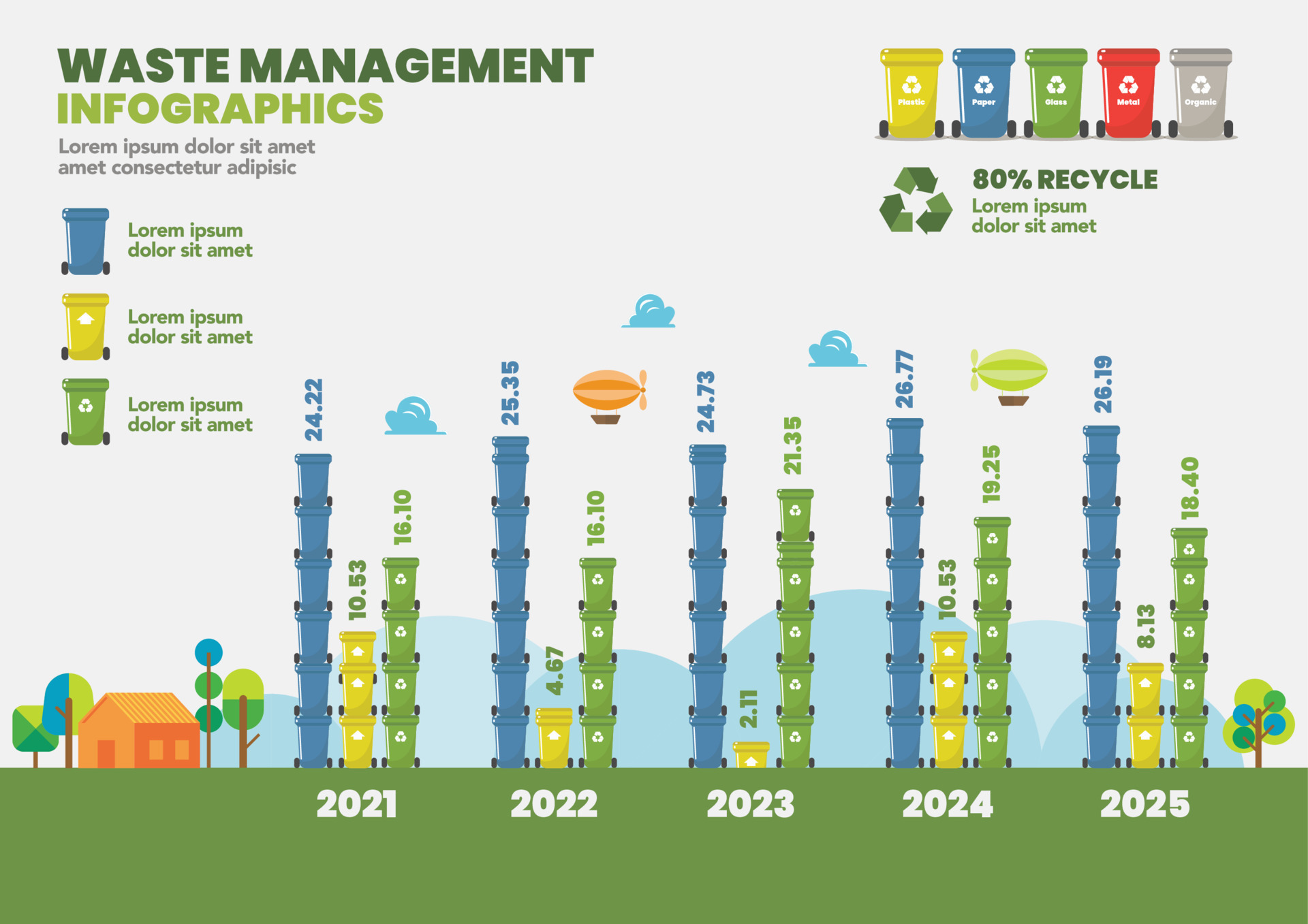 WASTE MANAGEMENT
INFOGRAPHICS
Lorem ipsum dolor sit amet amet consectetur adipisic

Plastic Paper Glass Metal Organic

80% RECYCLE
Lorem ipsum dolor sit amet

Lorem ipsum dolor sit amet

Lorem ipsum dolor sit amet

Lorem ipsum dolor sit amet

24.22 10.53 16.10
25.35 4.67 16.10
24.73 2.11 21.35
26.77 10.53 19.25
26.19 8.13 18.40

2021 2022 2023 2024 2025