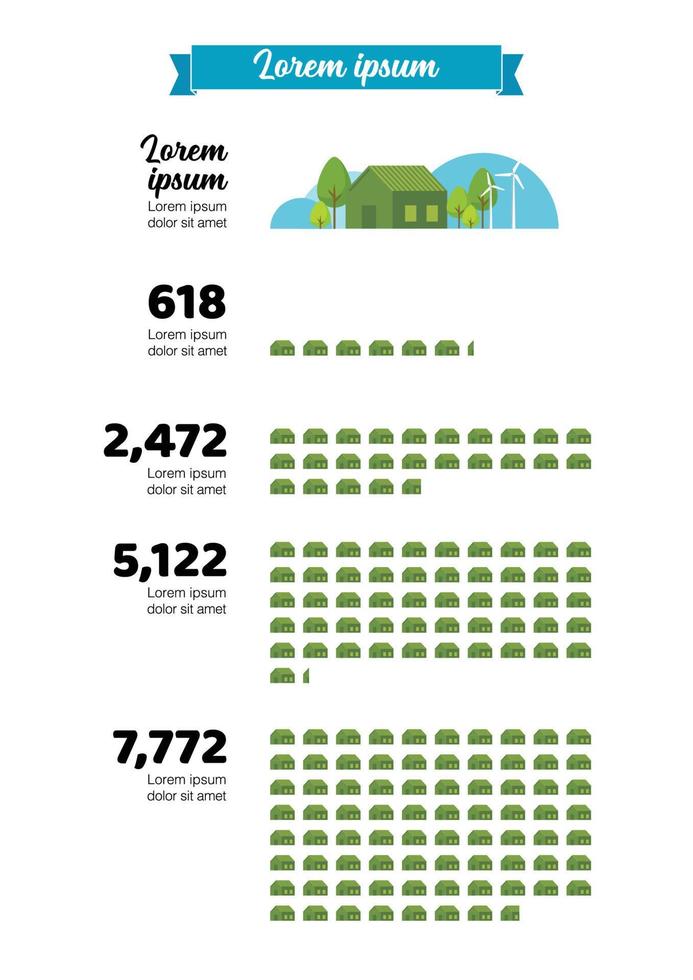 Lorem ipsum

Lorem ipsum
Lorem ipsum dolor sit amet

618
Lorem ipsum dolor sit amet

2,472
Lorem ipsum dolor sit amet

5,122
Lorem ipsum dolor sit amet

7,772
Lorem ipsum dolor sit amet