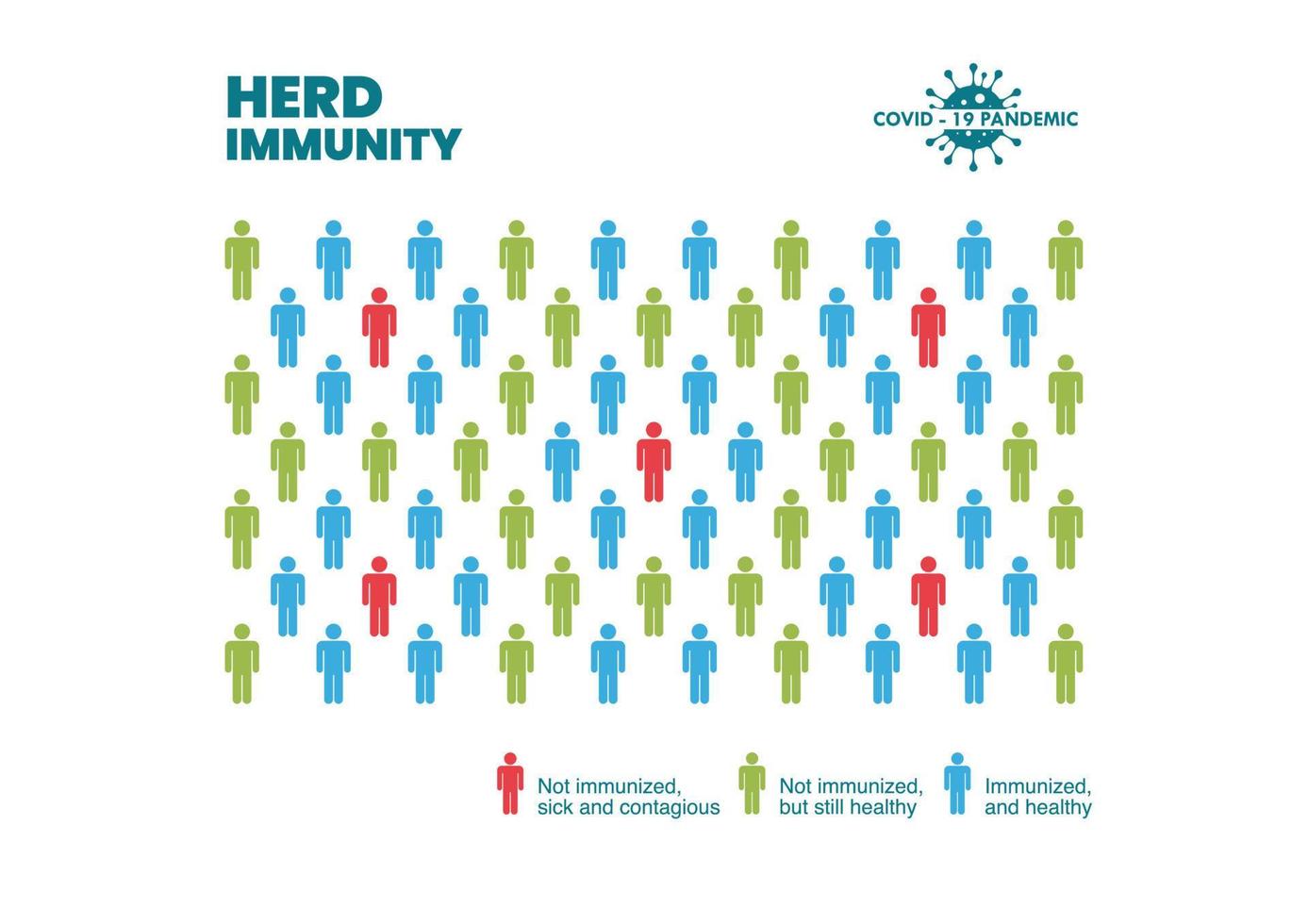 HERD IMMUNITY

COVID - 19 PANDEMIC

Not immunized, sick and contagious

Not immunized, but still healthy

Immunized, and healthy