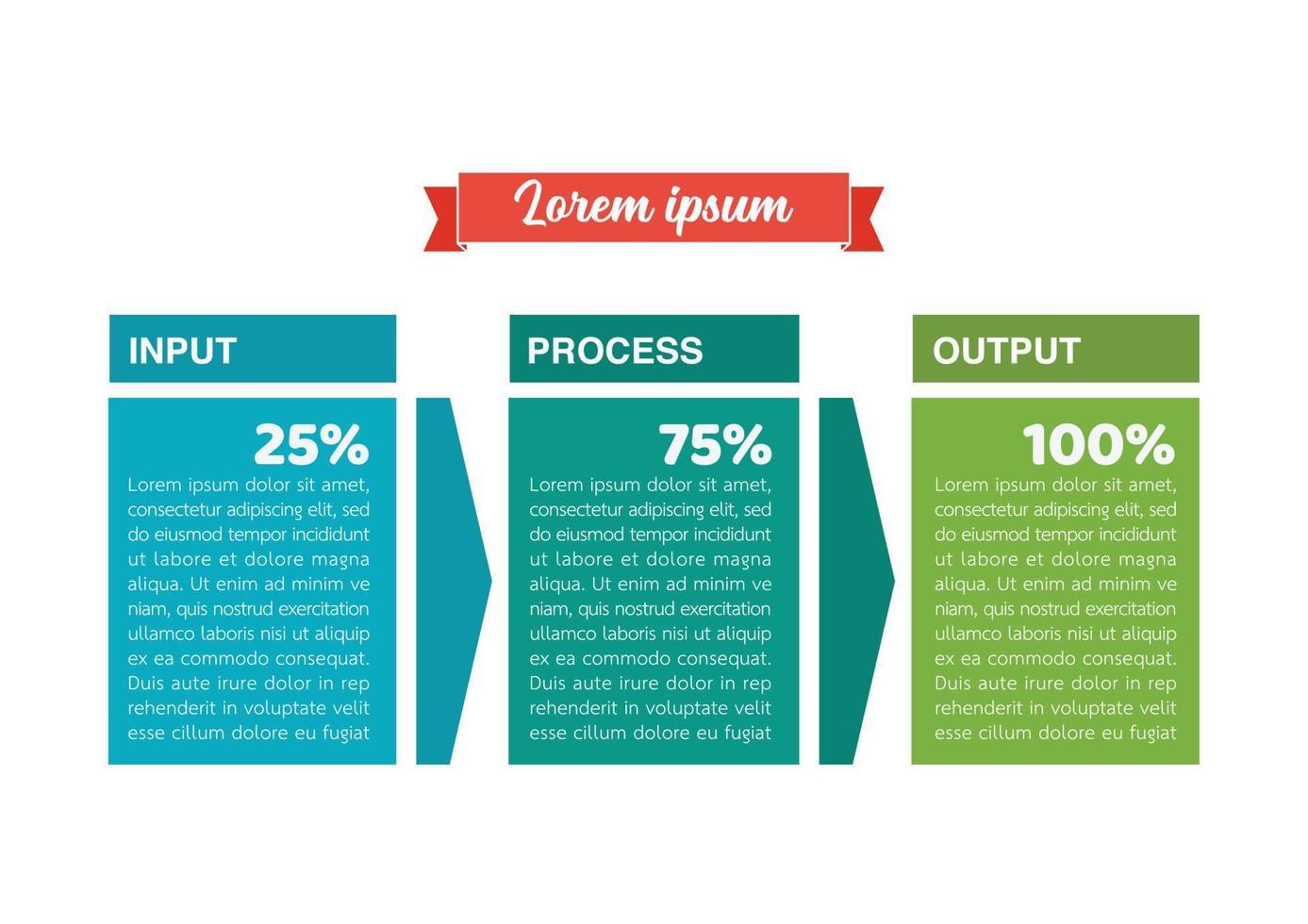 Lorem ipsum

INPUT

25%

Lorem ipsum dolor sit amet, consectetur adipiscing elit, sed do eiusmod tempor incididunt ut labore et dolore magna aliqua. Ut enim ad minim ve niam, quis nostrud exercitation ullamco laboris nisi ut aliquip ex ea commodo consequat. Duis aute irure dolor in rep rehenderit in voluptate velit esse cillum dolore eu fugiat

PROCESS

75%

Lorem ipsum dolor sit amet, consectetur adipiscing elit, sed do eiusmod tempor incididunt ut labore et dolore magna aliqua. Ut enim ad minim ve niam, quis nostrud exercitation ullamco laboris nisi ut aliquip ex ea commodo consequat. Duis aute irure dolor in rep rehenderit in voluptate velit esse cillum dolore eu fugiat

OUTPUT

100%

Lorem ipsum dolor sit amet, consectetur adipiscing elit, sed do eiusmod tempor incididunt ut labore et dolore magna aliqua. Ut enim ad minim ve niam, quis nostrud exercitation ullamco laboris nisi ut aliquip ex ea commodo consequat. Duis aute irure dolor in rep rehenderit in voluptate velit esse cillum dolore eu fugiat