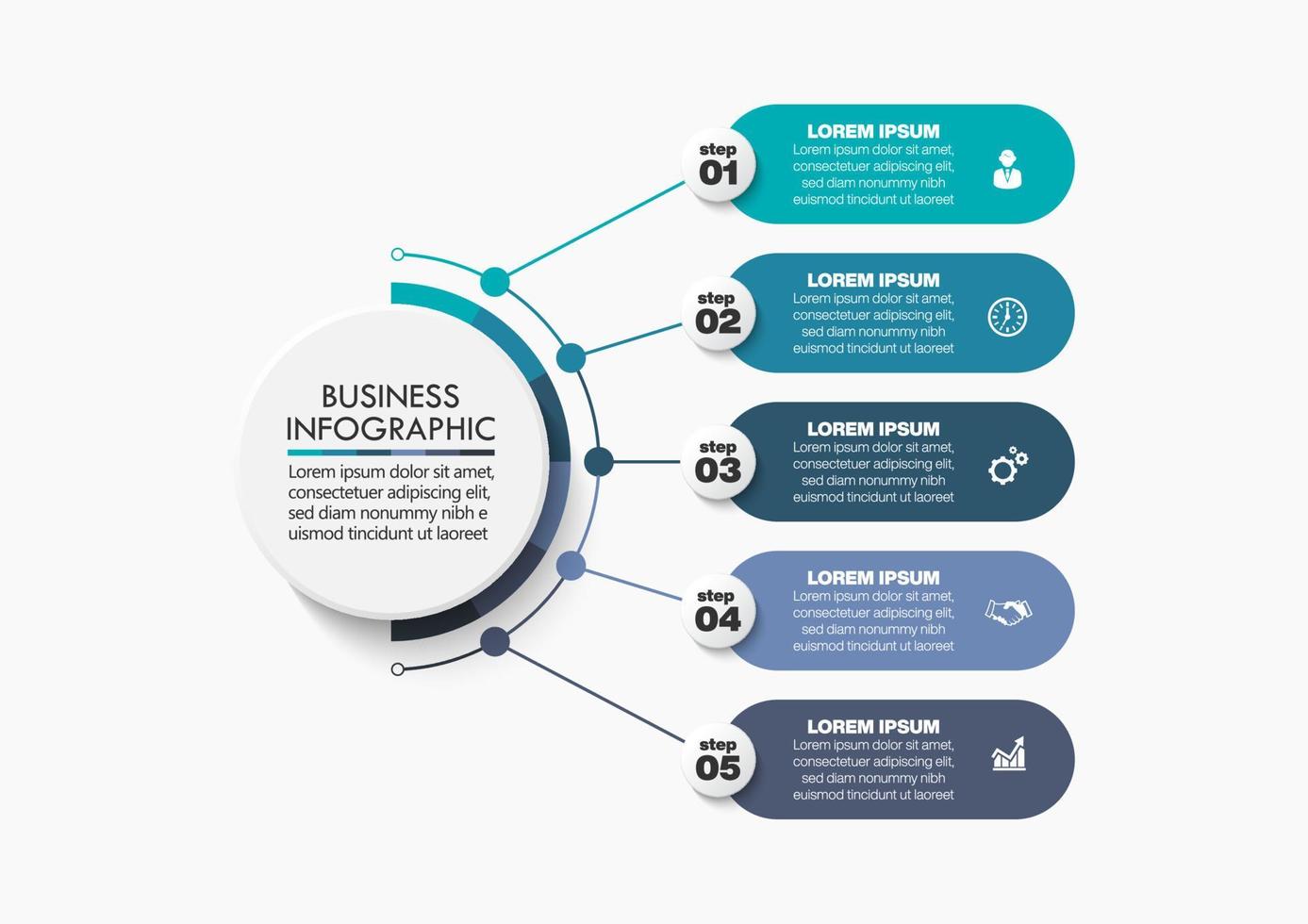 BUSINESS INFOGRAPHIC

Lorem ipsum dolor sit amet, consectetuer adipiscing elit, sed diam nonummy nibh e uismod tincidunt ut laoreet

step 01

LOREM IPSUM

Lorem ipsum dolor sit amet, consectetuer adipiscing elit, sed diam nonummy nibh euismod tincidunt ut laoreet

step 02

LOREM IPSUM

Lorem ipsum dolor sit amet, consectetuer adipiscing elit, sed diam nonummy nibh euismod tincidunt ut laoreet

step 03

LOREM IPSUM

Lorem ipsum dolor sit amet, consectetuer adipiscing elit, sed diam nonummy nibh euismod tincidunt ut laoreet

step 04

LOREM IPSUM

Lorem ipsum dolor sit amet, consectetuer adipiscing elit, sed diam nonummy nibh euismod tincidunt ut laoreet

step 05

LOREM IPSUM

Lorem ipsum dolor sit amet, consectetuer adipiscing elit, sed diam nonummy nibh euismod tincidunt ut laoreet