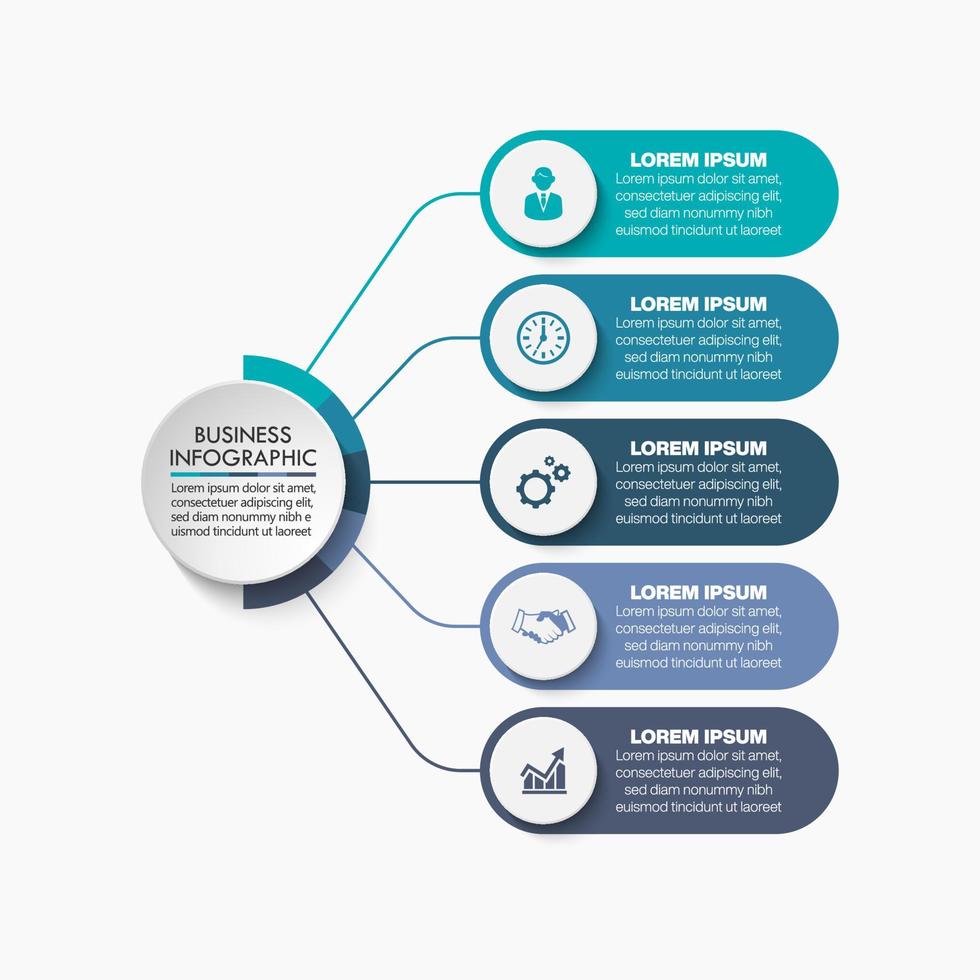 BUSINESS INFOGRAPHIC
Lorem ipsum dolor sit amet, consectetuer adipiscing elit, sed diam nonummy nibh e uismod tincidunt ut laoreet

LOREM IPSUM
Lorem ipsum dolor sit amet, consectetuer adipiscing elit, sed diam nonummy nibh euismod tincidunt ut laoreet

LOREM IPSUM
Lorem ipsum dolor sit amet, consectetuer adipiscing elit, sed diam nonummy nibh euismod tincidunt ut laoreet

LOREM IPSUM
Lorem ipsum dolor sit amet, consectetuer adipiscing elit, sed diam nonummy nibh euismod tincidunt ut laoreet

LOREM IPSUM
Lorem ipsum dolor sit amet, consectetuer adipiscing elit, sed diam nonummy nibh euismod tincidunt ut laoreet

LOREM IPSUM
Lorem ipsum dolor sit amet, consectetuer adipiscing elit, sed diam nonummy nibh euismod tincidunt ut laoreet