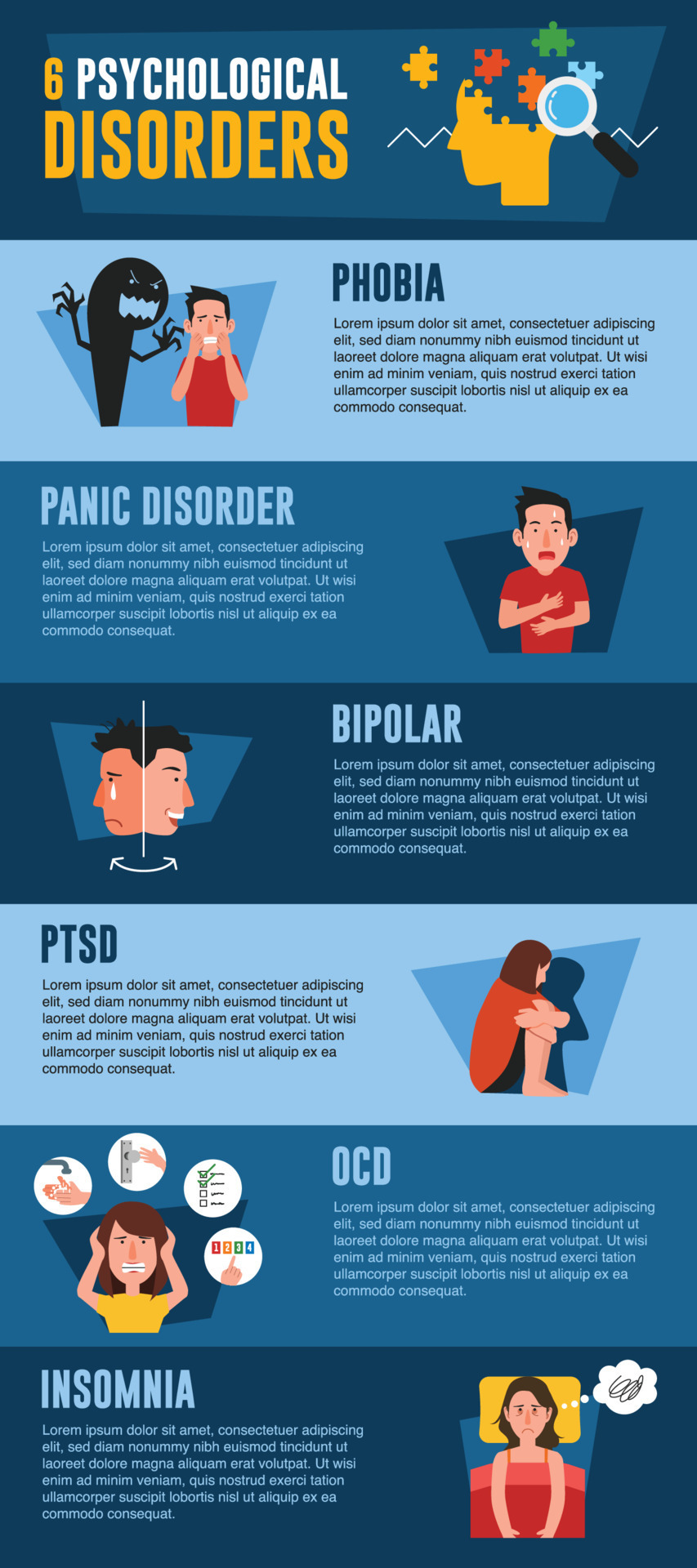 6 PSYCHOLOGICAL DISORDERS

PHOBIA

Lorem ipsum dolor sit amet, consectetuer adipiscing elit, sed diam nonummy nibh euismod tincidunt ut laoreet dolore magna aliquam erat volutpat. Ut wisi enim ad minim veniam, quis nostrud exerci tation ullamcorper suscipit lobortis nisl ut aliquip ex ea commodo consequat.

PANIC DISORDER

Lorem ipsum dolor sit amet, consectetuer adipiscing elit, sed diam nonummy nibh euismod tincidunt ut laoreet dolore magna aliquam erat volutpat. Ut wisi enim ad minim veniam, quis nostrud exerci tation ullamcorper suscipit lobortis nisl ut aliquip ex ea commodo consequat.

BIPOLAR

Lorem ipsum dolor sit amet, consectetuer adipiscing elit, sed diam nonummy nibh euismod tincidunt ut laoreet dolore magna aliquam erat volutpat. Ut wisi enim ad minim veniam, quis nostrud exerci tation ullamcorper suscipit lobortis nisl ut aliquip ex ea commodo consequat.

PTSD

Lorem ipsum dolor sit amet, consectetuer adipiscing elit, sed diam nonummy nibh euismod tincidunt ut laoreet dolore magna aliquam erat volutpat. Ut wisi enim ad minim veniam, quis nostrud exerci tation ullamcorper suscipit lobortis nisl ut aliquip ex ea commodo consequat.

1 2 3 4

OCD

Lorem ipsum dolor sit amet, consectetuer adipiscing elit, sed diam nonummy nibh euismod tincidunt ut laoreet dolore magna aliquam erat volutpat. Ut wisi enim ad minim veniam, quis nostrud exerci tation ullamcorper suscipit lobortis nisl ut aliquip ex ea commodo consequat.

INSOMNIA

Lorem ipsum dolor sit amet, consectetuer adipiscing elit, sed diam nonummy nibh euismod tincidunt ut laoreet dolore magna aliquam erat volutpat. Ut wisi enim ad minim veniam, quis nostrud exerci tation ullamcorper suscipit lobortis nisl ut aliquip ex ea commodo consequat.