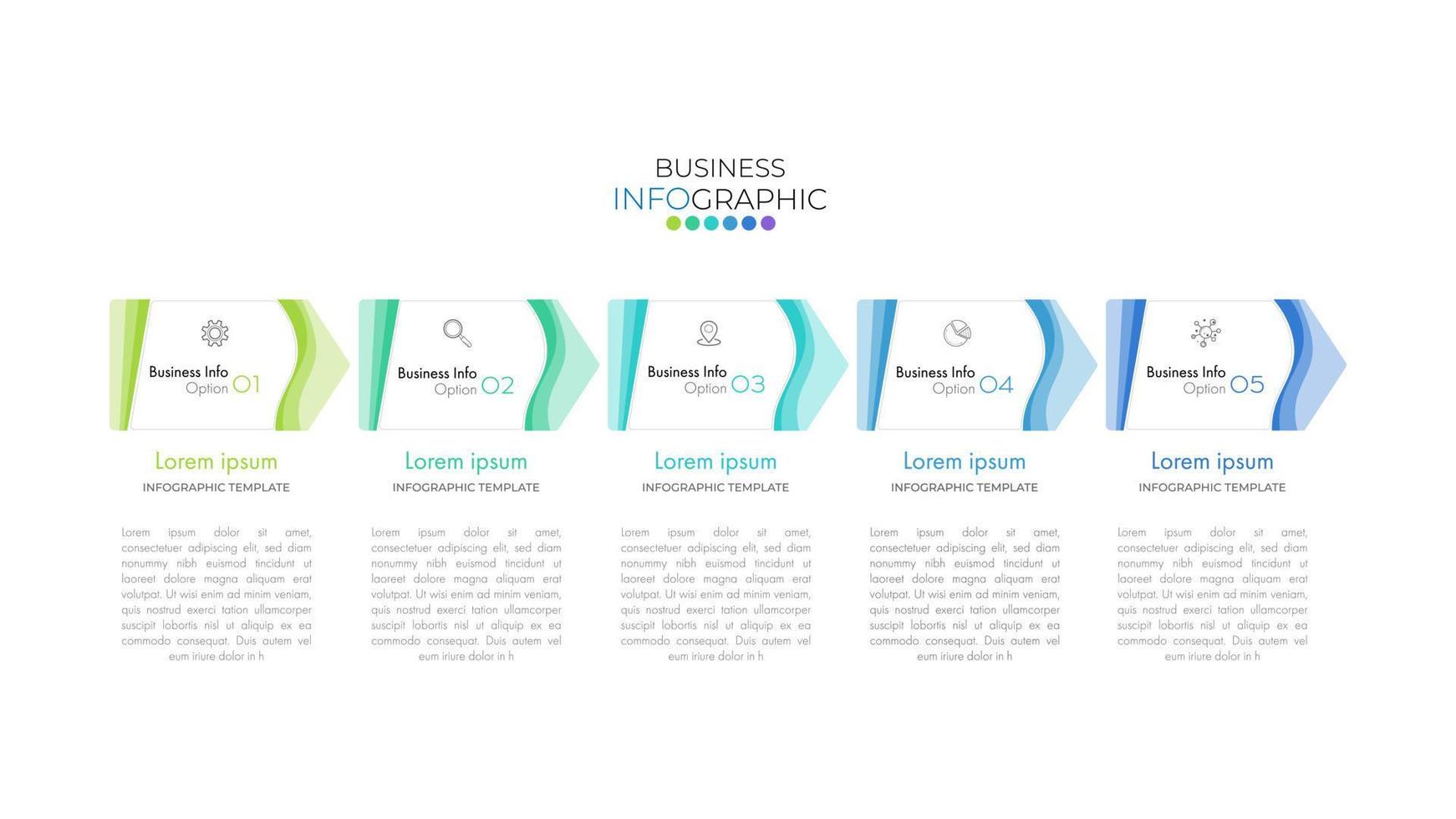 BUSINESS
INFOGRAPHIC

Business Info
Option 01

Lorem ipsum
INFOGRAPHIC TEMPLATE

Lorem ipsum dolor sit amet, consectetuer adipiscing elit, sed diam nonummy nibh euismod tincidunt ut laoreet dolore magna aliquam erat volutpat. Ut wisi enim ad minim veniam, quis nostrud exerci tation ullamcorper suscipit lobortis nisl ut aliquip ex ea commodo consequat. Duis autem vel eum iriure dolor in h

Business Info
Option 02

Lorem ipsum
INFOGRAPHIC TEMPLATE

Lorem ipsum dolor sit amet, consectetuer adipiscing elit, sed diam nonummy nibh euismod tincidunt ut laoreet dolore magna aliquam erat volutpat. Ut wisi enim ad minim veniam, quis nostrud exerci tation ullamcorper suscipit lobortis nisl ut aliquip ex ea commodo consequat. Duis autem vel eum iriure dolor in h

Business Info
Option 03

Lorem ipsum
INFOGRAPHIC TEMPLATE

Lorem ipsum dolor sit amet, consectetuer adipiscing elit, sed diam nonummy nibh euismod tincidunt ut laoreet dolore magna aliquam erat volutpat. Ut wisi enim ad minim veniam, quis nostrud exerci tation ullamcorper suscipit lobortis nisl ut aliquip ex ea commodo consequat. Duis autem vel eum iriure dolor in h

Business Info
Option 04

Lorem ipsum
INFOGRAPHIC TEMPLATE

Lorem ipsum dolor sit amet, consectetuer adipiscing elit, sed diam nonummy nibh euismod tincidunt ut laoreet dolore magna aliquam erat volutpat. Ut wisi enim ad minim veniam, quis nostrud exerci tation ullamcorper suscipit lobortis nisl ut aliquip ex ea commodo consequat. Duis autem vel eum iriure dolor in h

Business Info
Option 05

Lorem ipsum
INFOGRAPHIC TEMPLATE

Lorem ipsum dolor sit amet, consectetuer adipiscing elit, sed diam nonummy nibh euismod tincidunt ut laoreet dolore magna aliquam erat volutpat. Ut wisi enim ad minim veniam, quis nostrud exerci tation ullamcorper suscipit lobortis nisl ut aliquip ex ea commodo consequat. Duis autem vel eum iriure dolor in h