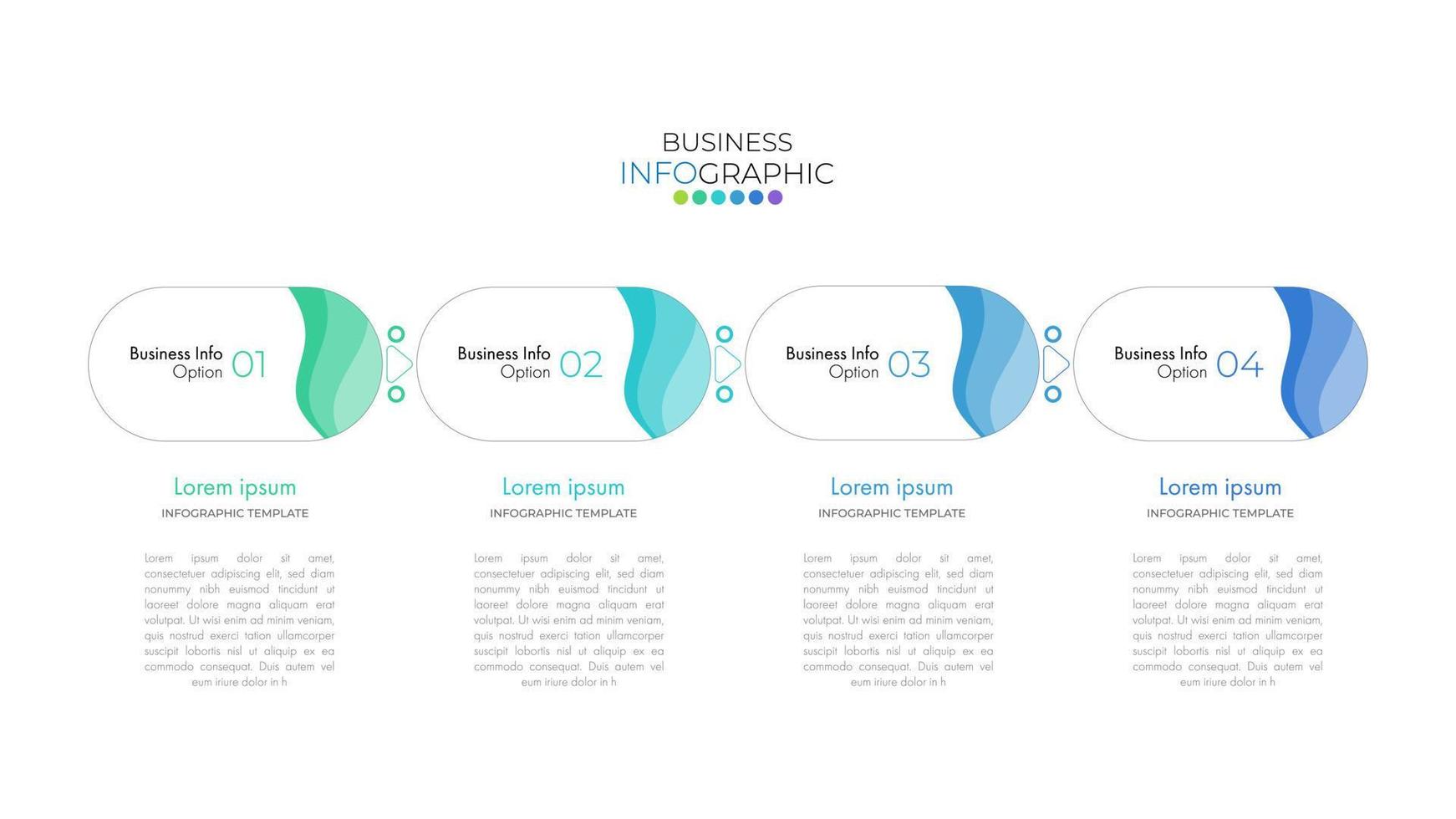 BUSINESS
INFOGRAPHIC

Business Info Option 01

Business Info Option 02

Business Info Option 03

Business Info Option 04

Lorem ipsum
INFOGRAPHIC TEMPLATE

Lorem ipsum dolor sit amet, consectetuer adipiscing elit, sed diam nonummy nibh euismod tincidunt ut laoreet dolore magna aliquam erat volutpat. Ut wisi enim ad minim veniam, quis nostrud exerci tation ullamcorper suscipit lobortis nisl ut aliquip ex ea commodo consequat. Duis autem vel eum iriure dolor in h

Lorem ipsum
INFOGRAPHIC TEMPLATE

Lorem ipsum dolor sit amet, consectetuer adipiscing elit, sed diam nonummy nibh euismod tincidunt ut laoreet dolore magna aliquam erat volutpat. Ut wisi enim ad minim veniam, quis nostrud exerci tation ullamcorper suscipit lobortis nisl ut aliquip ex ea commodo consequat. Duis autem vel eum iriure dolor in h

Lorem ipsum
INFOGRAPHIC TEMPLATE

Lorem ipsum dolor sit amet, consectetuer adipiscing elit, sed diam nonummy nibh euismod tincidunt ut laoreet dolore magna aliquam erat volutpat. Ut wisi enim ad minim veniam, quis nostrud exerci tation ullamcorper suscipit lobortis nisl ut aliquip ex ea commodo consequat. Duis autem vel eum iriure dolor in h

Lorem ipsum
INFOGRAPHIC TEMPLATE

Lorem ipsum dolor sit amet, consectetuer adipiscing elit, sed diam nonummy nibh euismod tincidunt ut laoreet dolore magna aliquam erat volutpat. Ut wisi enim ad minim veniam, quis nostrud exerci tation ullamcorper suscipit lobortis nisl ut aliquip ex ea commodo consequat. Duis autem vel eum iriure dolor in h