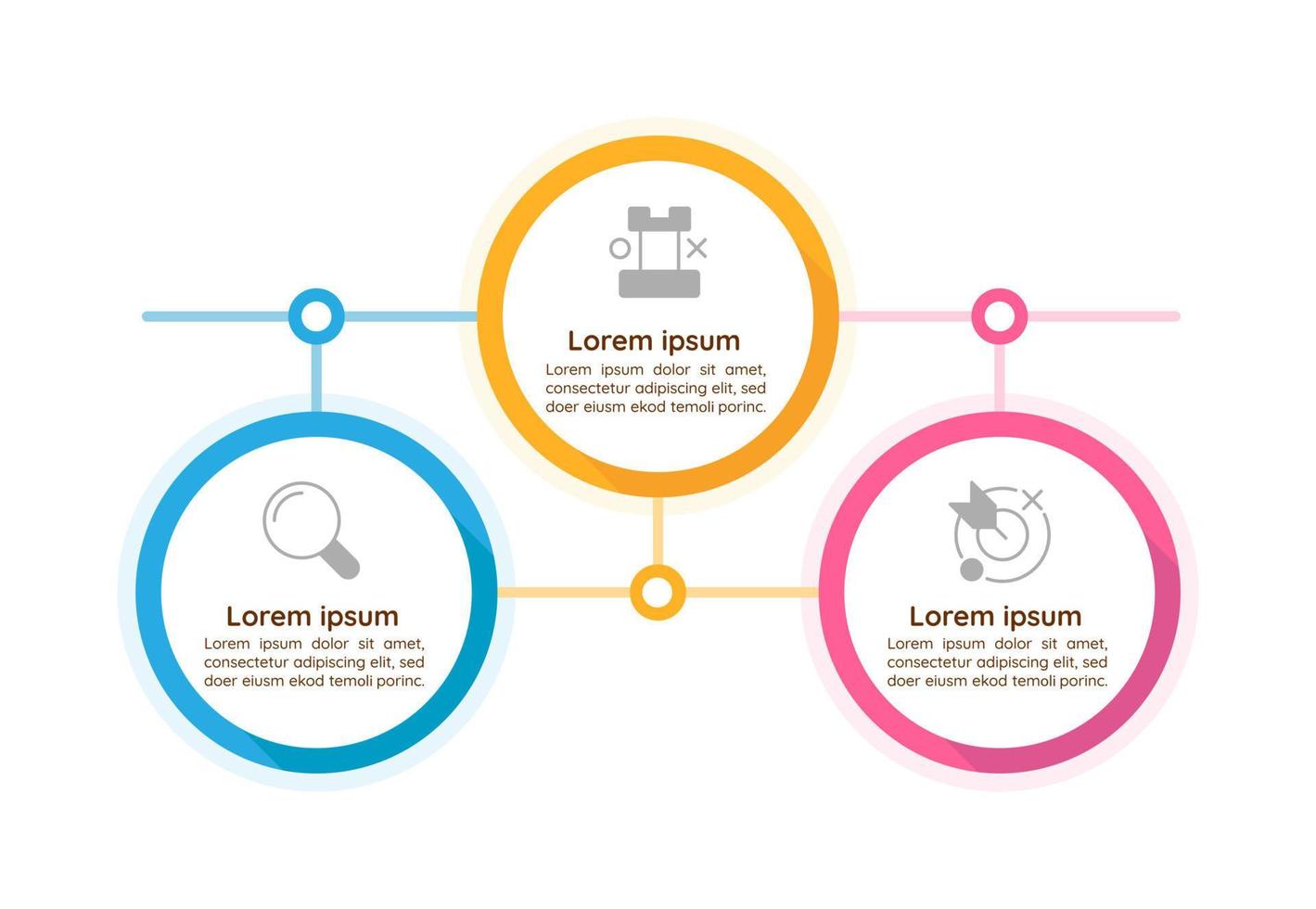 Lorem ipsum
Lorem ipsum dolor sit amet, consectetur adipiscing elit, sed doer eiusm ekod temoli porinc.

Lorem ipsum
Lorem ipsum dolor sit amet, consectetur adipiscing elit, sed doer eiusm ekod temoli porinc.

Lorem ipsum
Lorem ipsum dolor sit amet, consectetur adipiscing elit, sed doer eiusm ekod temoli porinc.