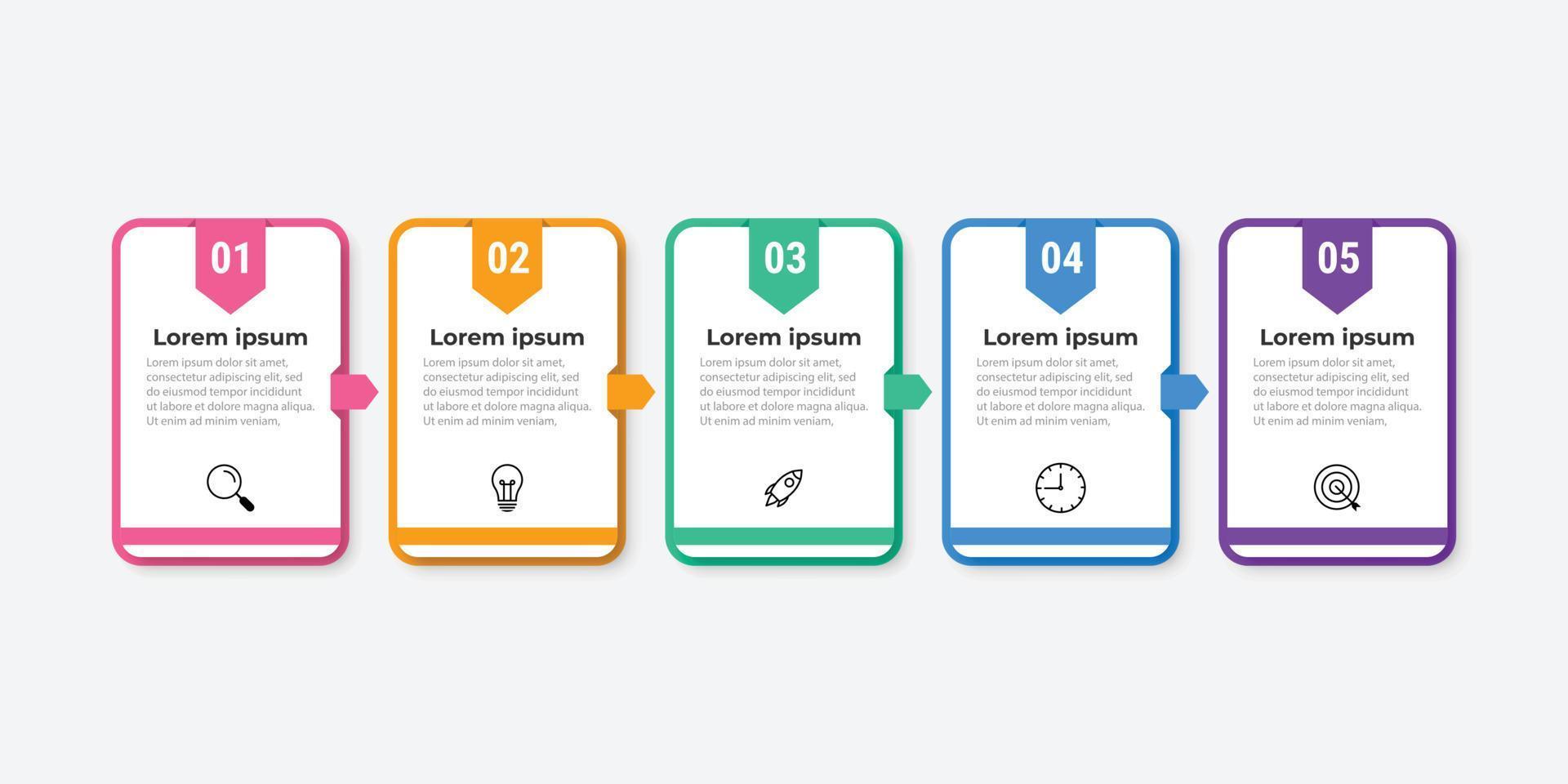 01

Lorem ipsum

Lorem ipsum dolor sit amet, consectetur adipiscing elit, sed do eiusmod tempor incididunt ut labore et dolore magna aliqua. Ut enim ad minim veniam,

02

Lorem ipsum

Lorem ipsum dolor sit amet, consectetur adipiscing elit, sed do eiusmod tempor incididunt ut labore et dolore magna aliqua. Ut enim ad minim veniam,

03

Lorem ipsum

Lorem ipsum dolor sit amet, consectetur adipiscing elit, sed do eiusmod tempor incididunt ut labore et dolore magna aliqua. Ut enim ad minim veniam,

04

Lorem ipsum

Lorem ipsum dolor sit amet, consectetur adipiscing elit, sed do eiusmod tempor incididunt ut labore et dolore magna aliqua. Ut enim ad minim veniam,

05

Lorem ipsum

Lorem ipsum dolor sit amet, consectetur adipiscing elit, sed do eiusmod tempor incididunt ut labore et dolore magna aliqua. Ut enim ad minim veniam,